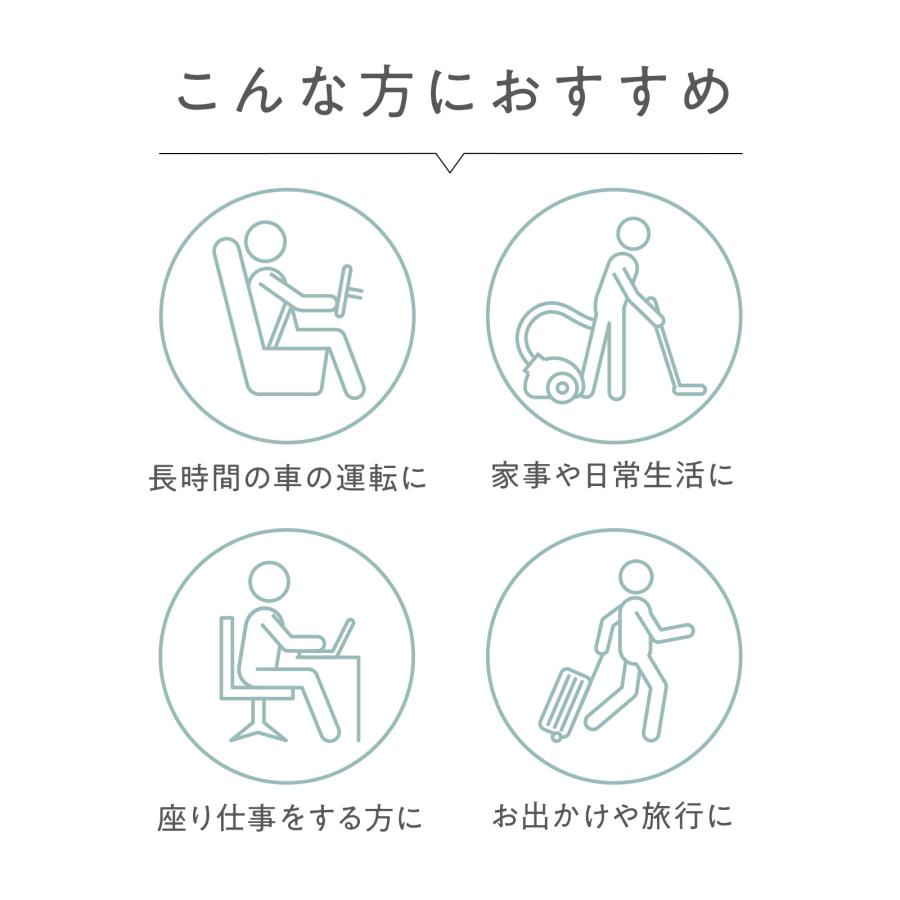 こんな方におすすめ

長時間の車の運転に

家事や日常生活に

座り仕事をする方に

お出かけや旅行に