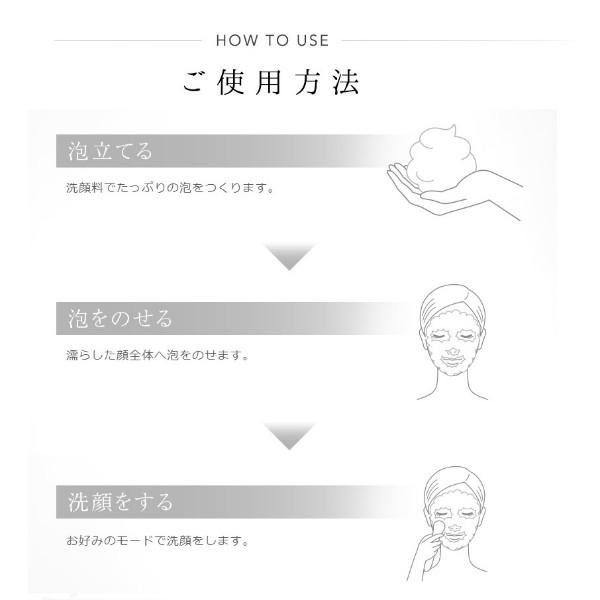 HOW TO USE

ご使用方法

泡立てる

洗顔料でたっぷりの泡をつくります。

泡をのせる

濡らした顔全体へ泡をのせます。

洗顔をする

お好みのモードで洗顔をします。