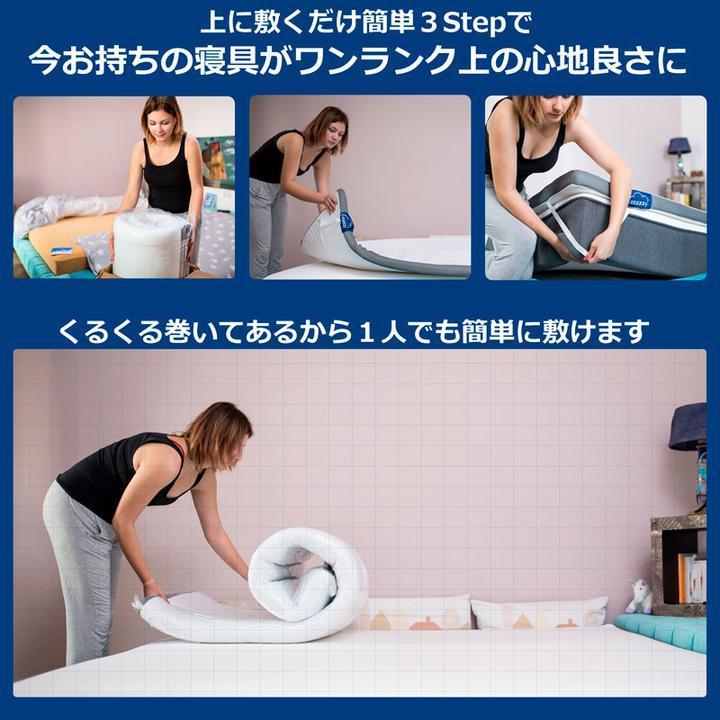 上に敷くだけ簡単３Stepで
今お持ちの寝具がワンランク上の心地良さに

くるくる巻いてあるから１人でも簡単に敷けます