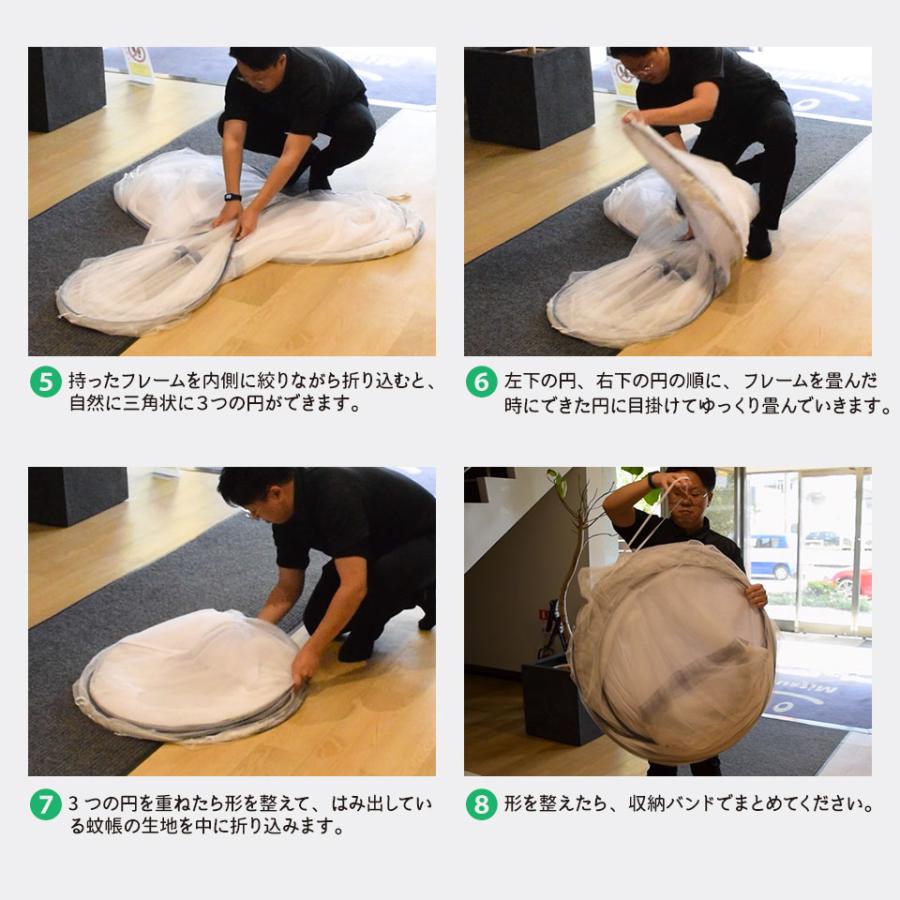 5 持ったフレームを内側に絞りながら折り込むと、自然に三角状に3つの円ができます。

6 左下の円、右下の円の順に、フレームを畳んだ時にできた円に目掛けてゆっくり畳んでいきます。

7 3つの円を重ねたら形を整えて、はみ出している蚊帳の生地を中に折り込みます。

8 形を整えたら、収納バンドでまとめてください。