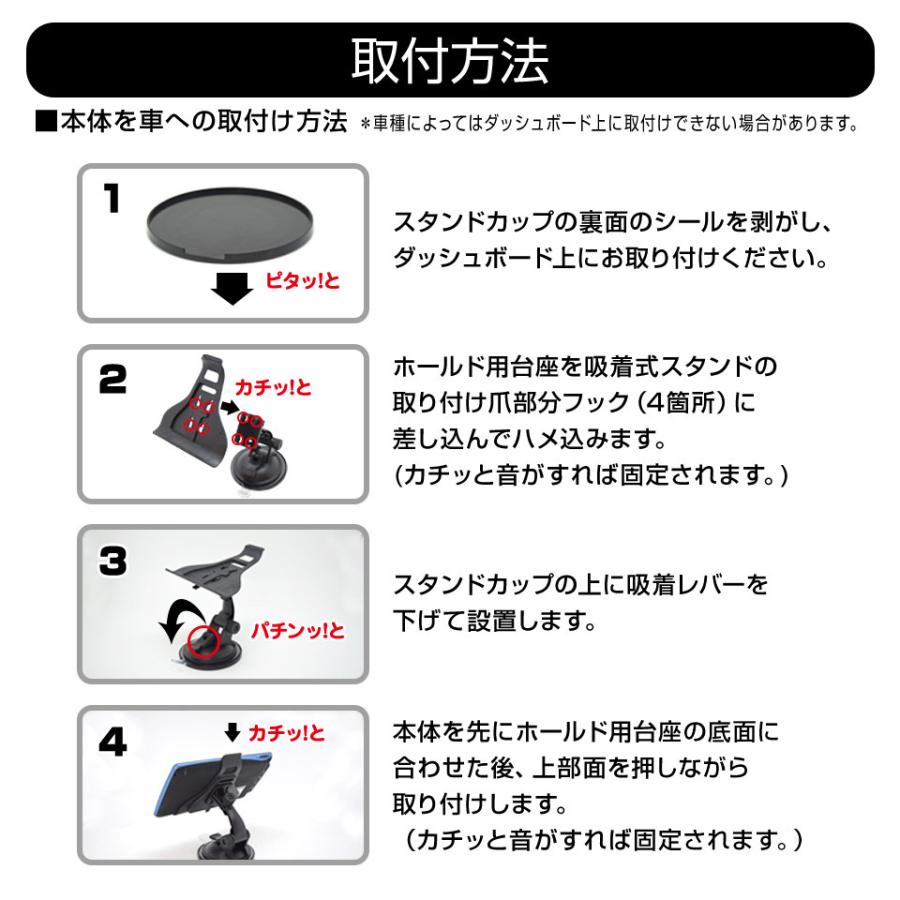 取付方法

■本体を車への取付け方法 ＊車種によってはダッシュボード上に取付けできない場合があります。

1

ピタッ!と

スタンドカップの裏面のシールを剥がし、ダッシュボード上にお取り付けください。

2

カチッ!と

ホールド用台座を吸着式スタンドの取り付け爪部分フック（4箇所）に差し込んでハメ込みます。
(カチッと音がすれば固定されます。)

3

パチンッ!と

スタンドカップの上に吸着レバーを下げて設置します。

4

カチッ!と

本体を先にホールド用台座の底面に合わせた後、上部面を押しながら取り付けします。
（カチッと音がすれば固定されます。）