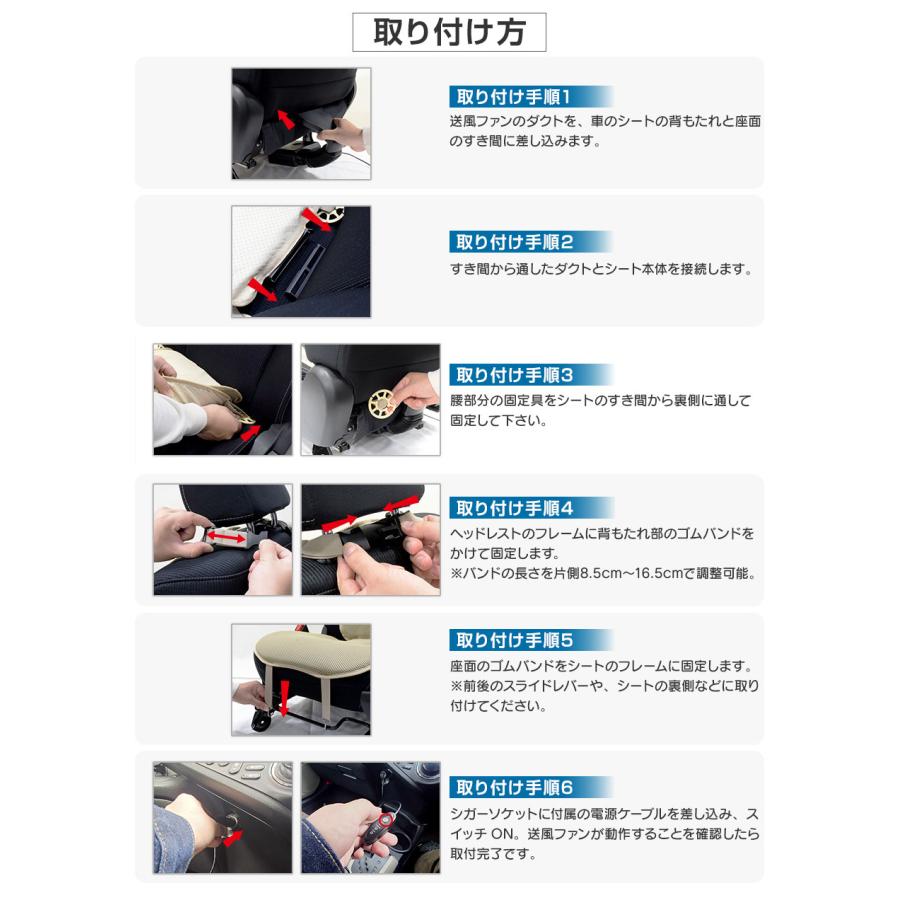 取り付け方

取り付け手順1
送風ファンのダクトを、車のシートの背もたれと座面のすき間に差し込みます。

取り付け手順2
すき間から通したダクトとシート本体を接続します。

取り付け手順3
腰部分の固定具をシートのすき間から裏側に通して固定して下さい。

取り付け手順4
ヘッドレストのフレームに背もたれ部のゴムバンドをかけて固定します。
※バンドの長さを片側8.5cm～16.5cmで調整可能。

取り付け手順5
座面のゴムバンドをシートのフレームに固定します。
※前後のスライドレバーや、シートの裏側などに取り付けてください。

取り付け手順6
シガーソケットに付属の電源ケーブルを差し込み、スイッチ ON。送風ファンが動作することを確認したら取付完了です。