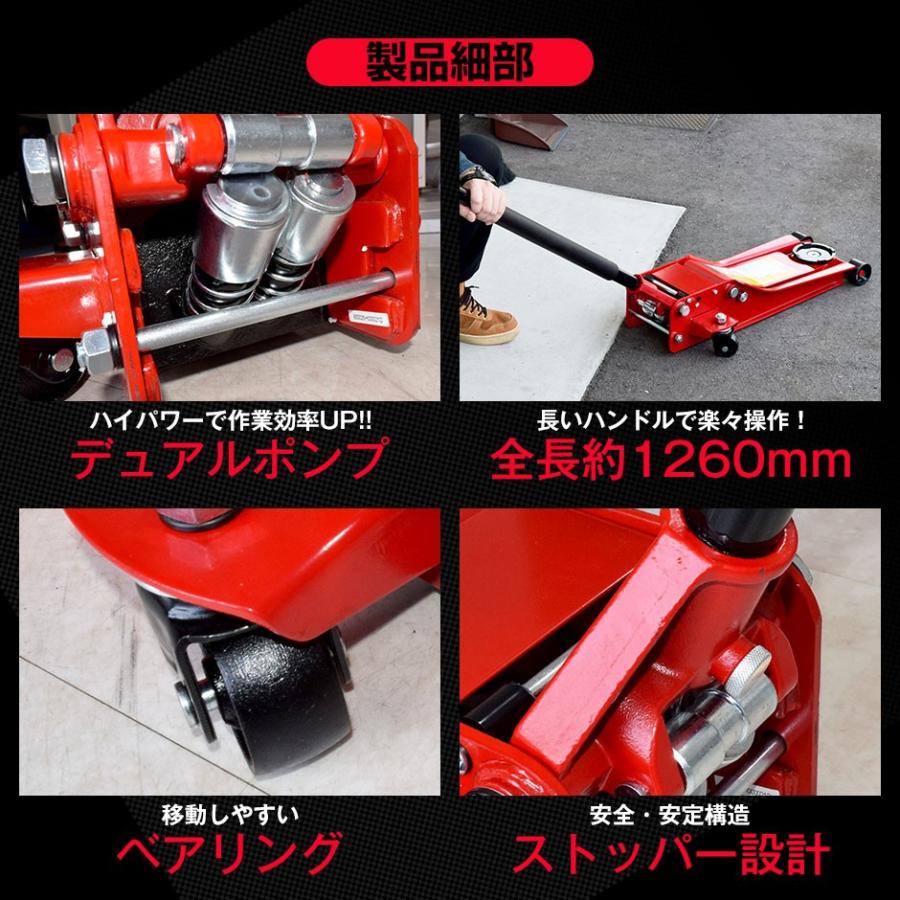 製品細部

ハイパワーで作業効率UP!!
デュアルポンプ

長いハンドルで楽々操作！
全長約1260mm

移動しやすい
ベアリング

安全・安定構造
ストッパー設計