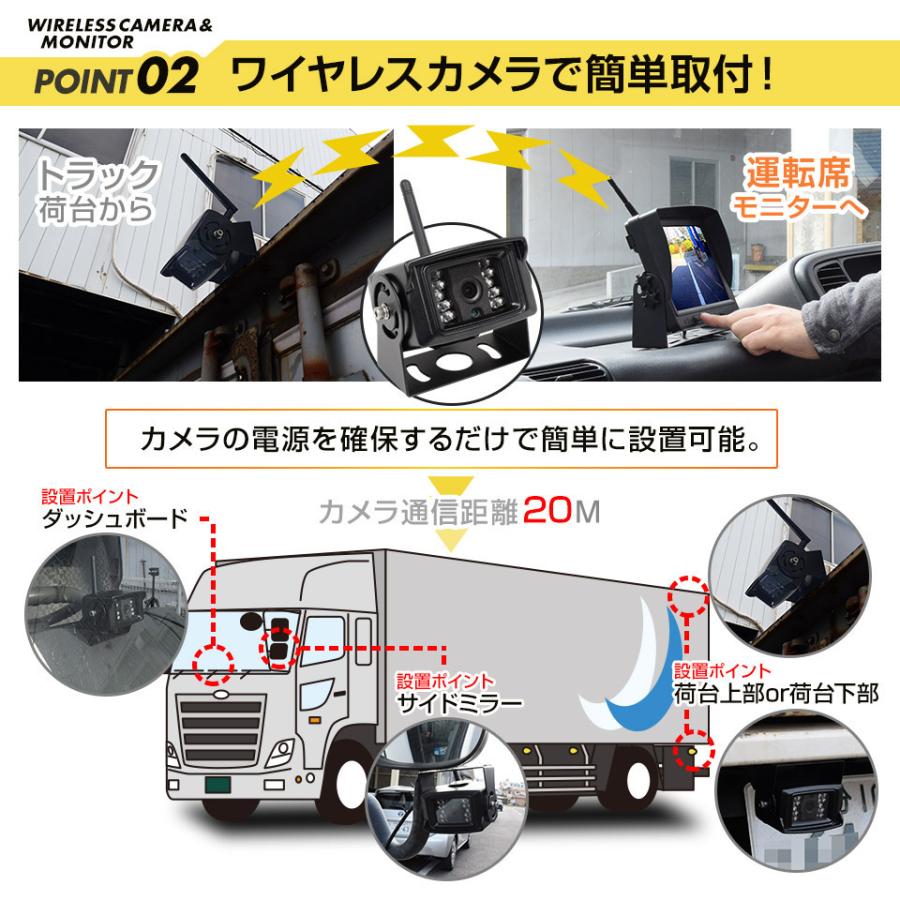 WIRELESS CAMERA & MONITOR

POINT 02 ワイヤレスカメラで簡単取付！

トラック荷台から

運転席モニターへ

カメラの電源を確保するだけで簡単に設置可能。

カメラ通信距離20M

設置ポイント
ダッシュボード

設置ポイント
サイドミラー

設置ポイント
荷台上部or荷台下部