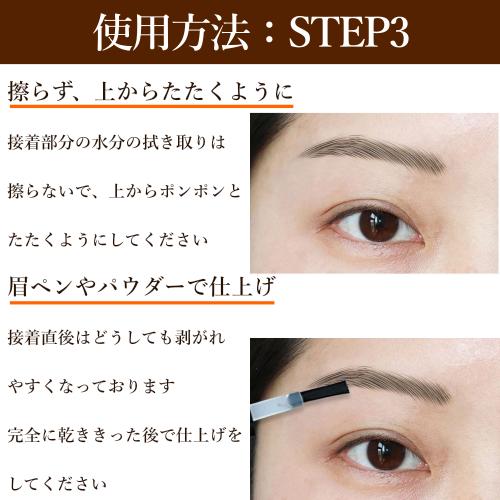 使用方法：STEP3

擦らず、上からたたくように

接着部分の水分の拭き取りは

擦らないで、上からポンポンと

たたくようにしてください

眉ペンやパウダーで仕上げ

接着直後はどうしても剥がれ

やすくなっております

完全に乾ききった後で仕上げを

してください