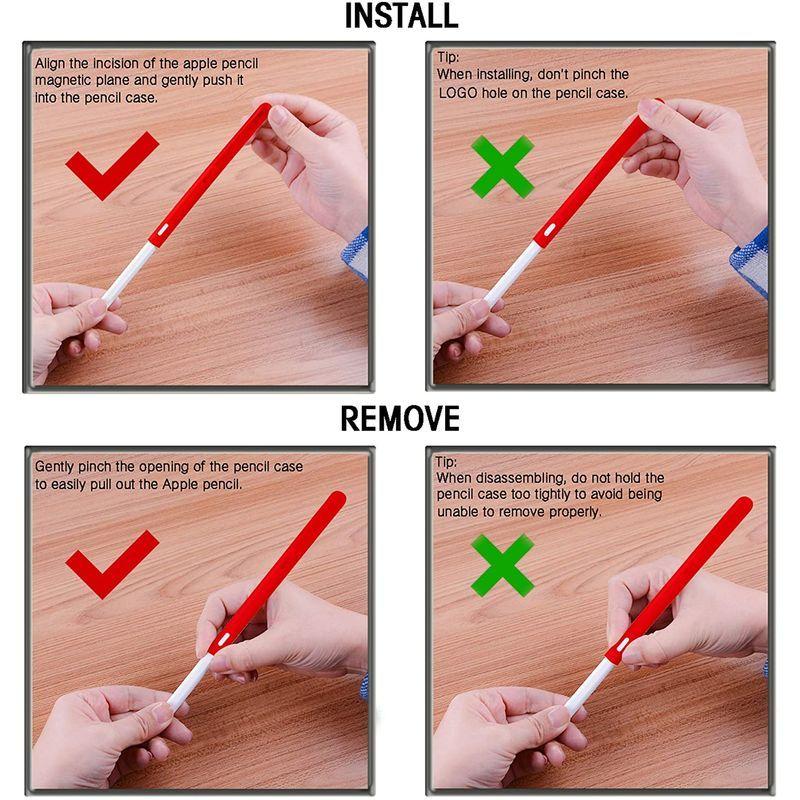 INSTALL

Align the incision of the apple pencil magnetic plane and gently push it into the pencil case.

Tip:
When installing, don't pinch the LOGO hole on the pencil case.

REMOVE

Gently pinch the opening of the pencil case to easily pull out the Apple pencil.

Tip:
When disassembling, do not hold the pencil case too tightly to avoid being unable to remove properly.