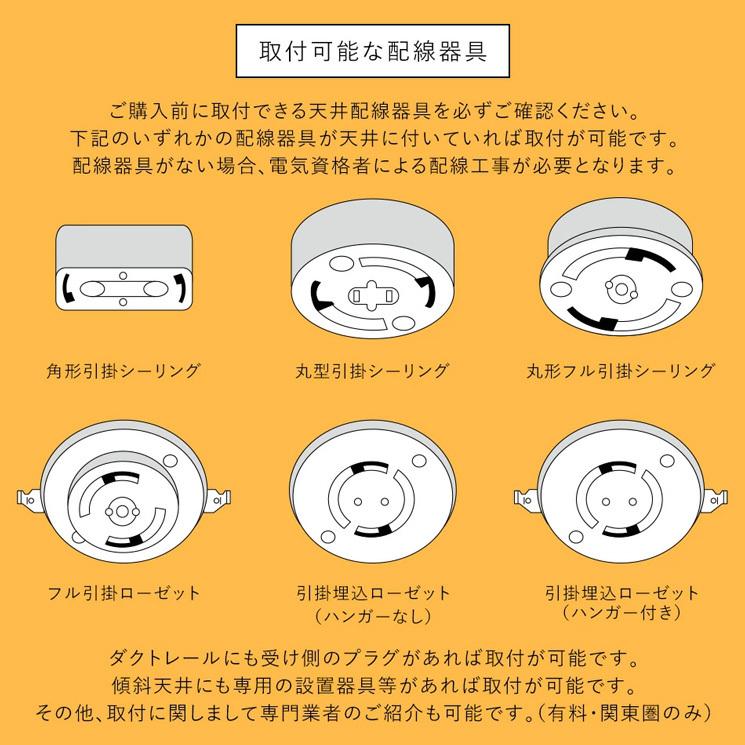 取付可能な配線器具

ご購入前に取付できる天井配線器具を必ずご確認ください。
下記のいずれかの配線器具が天井に付いていれば取付が可能です。
配線器具がない場合、電気資格者による配線工事が必要となります。

角形引掛シーリング

丸型引掛シーリング

丸形フル引掛シーリング

フル引掛ローゼット

引掛埋込ローゼット
（ハンガーなし）

引掛埋込ローゼット
（ハンガー付き）

ダクトレールにも受け側のプラグがあれば取付が可能です。
傾斜天井にも専用の設置器具等があれば取付が可能です。
その他、取付に関しまして専門業者のご紹介も可能です。（有料・関東圏のみ）