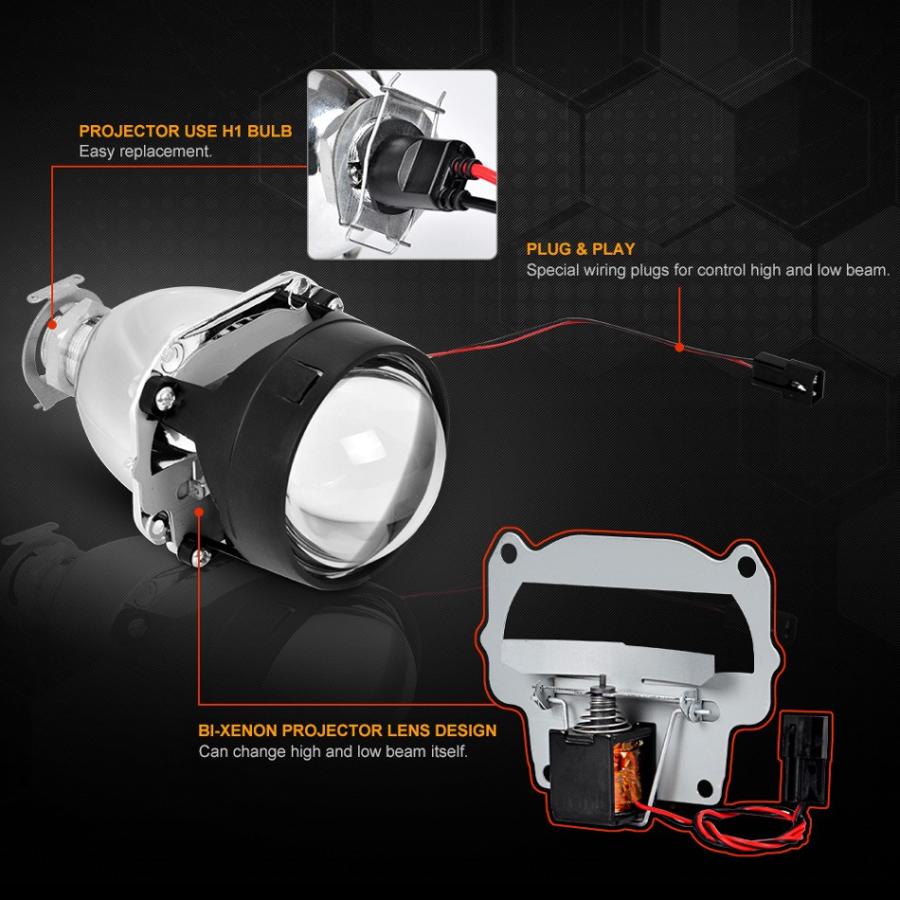 PROJECTOR USE H1 BULB
Easy replacement.

PLUG & PLAY
Special wiring plugs for control high and low beam.

BI-XENON PROJECTOR LENS DESIGN
Can change high and low beam itself.