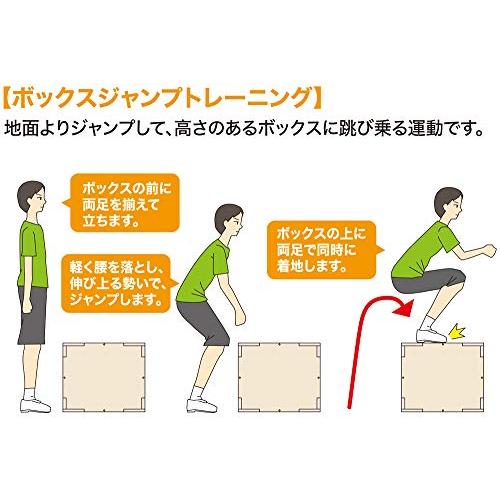 【ボックスジャンプトレーニング】
地面よりジャンプして、高さのあるボックスに跳び乗る運動です。

ボックスの前に両足を揃えて立ちます。

軽く腰を落とし、伸び上る勢いで、ジャンプします。

ボックスの上に両足で同時に着地します。