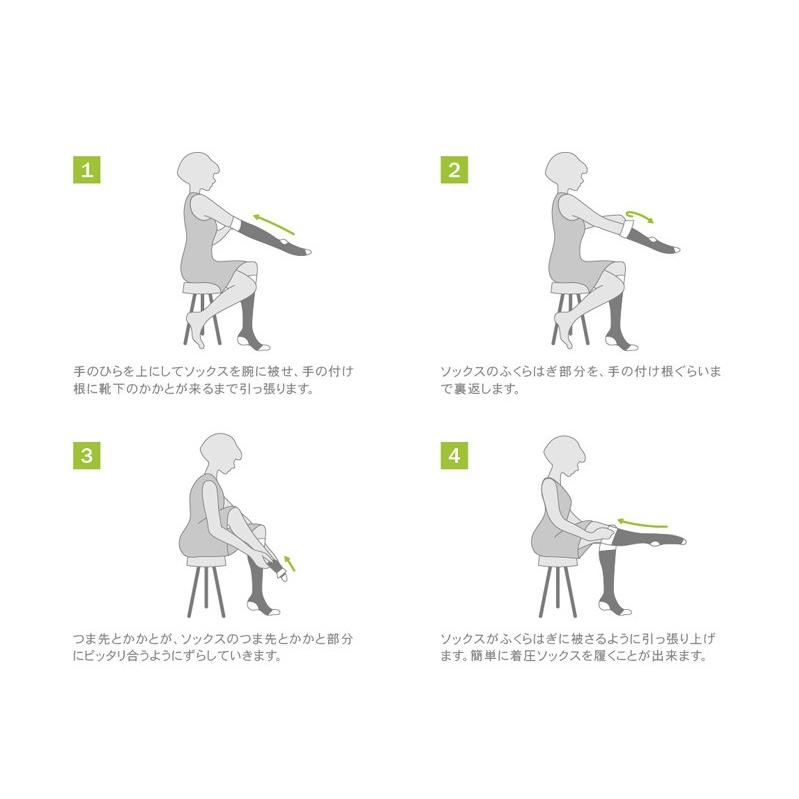 1

手のひらを上にしてソックスを腕に被せ、手の付け根に靴下のかかとが来るまで引っ張ります。

2

ソックスのふくらはぎ部分を、手の付け根ぐらいまで裏返します。

3

つま先とかかとが、ソックスのつま先とかかと部分にピッタリ合うようにずらしていきます。

4

ソックスがふくらはぎに被さるように引っ張り上げます。簡単に着圧ソックスを履くことが出来ます。