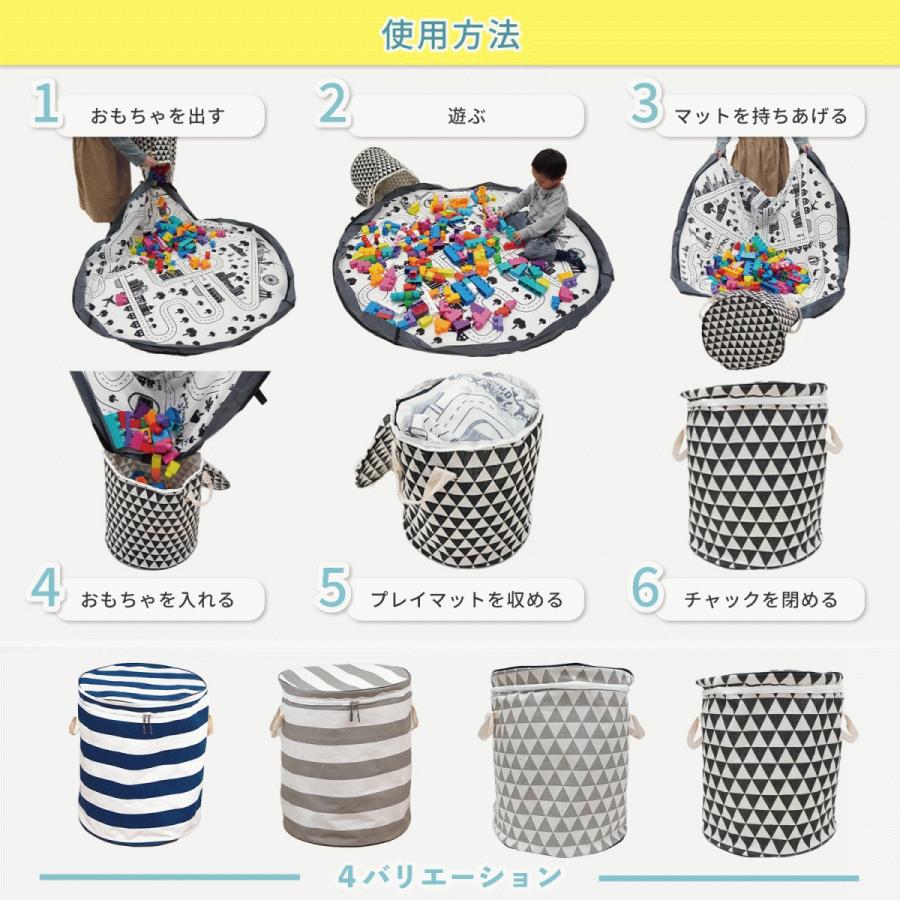 使用方法

1 おもちゃを出す

2 遊ぶ

3 マットを持ちあげる

4 おもちゃを入れる

5 プレイマットを収める

6 チャックを閉める

4バリエーション