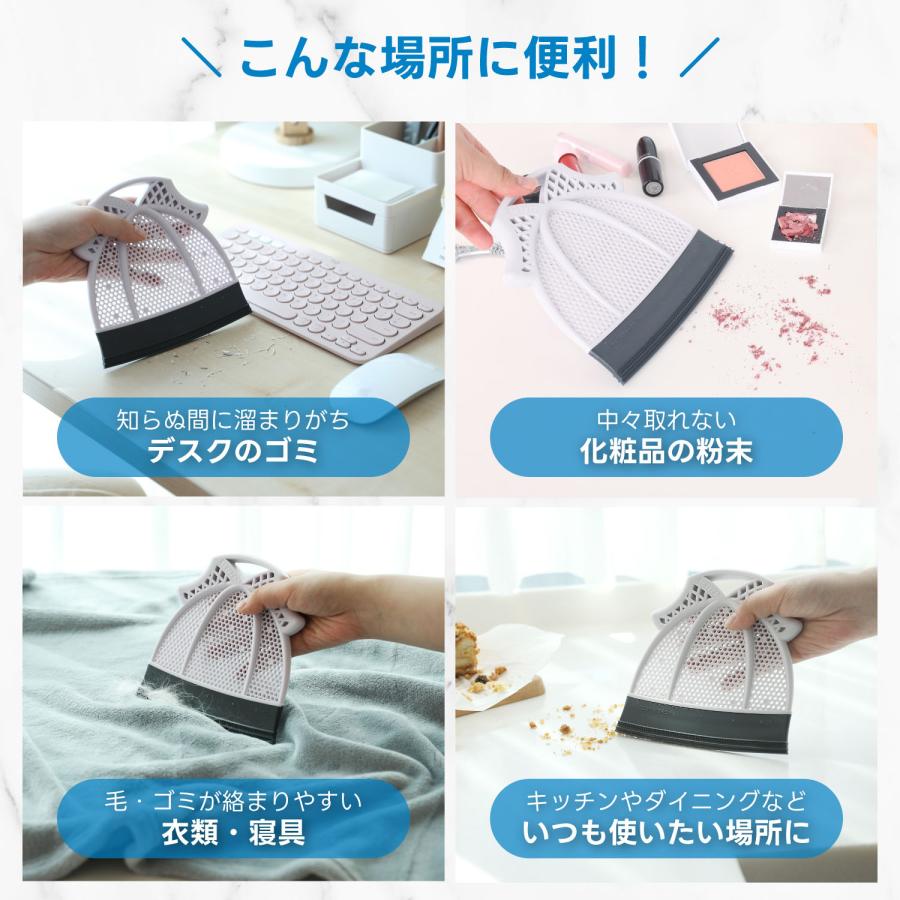 ＼ こんな場所に便利！ ／

知らぬ間に溜まりがち
デスクのゴミ

中々取れない
化粧品の粉末

毛・ゴミが絡まりやすい
衣類・寝具

キッチンやダイニングなど
いつも使いたい場所に