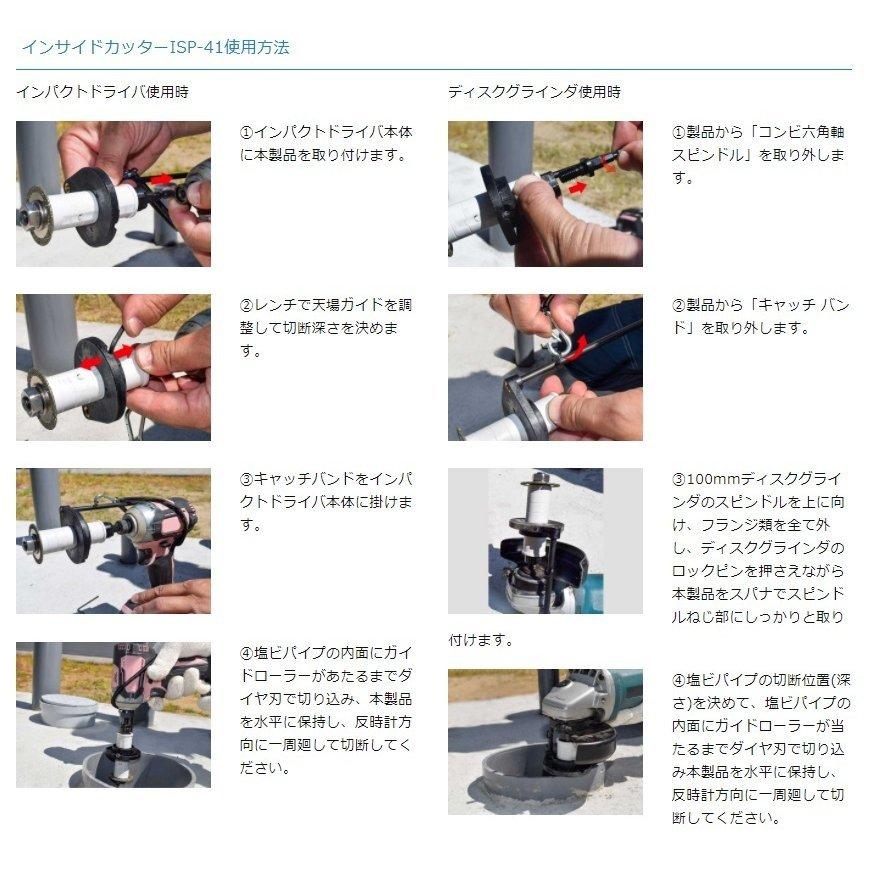 インサイドカッターISP-41使用方法

インパクトドライバ使用時

①インパクトドライバ本体に本製品を取り付けます。

②レンチで天場ガイドを調整して切断深さを決めます。

③キャッチバンドをインパクトドライバ本体に掛けます。

④塩ビパイプの内面にガイドローラーがあたるまでダイヤ刃で切り込み、本製品を水平に保持し、反時計方向に一周廻して切断してください。

ディスクグラインダ使用時

①製品から「コンビ六角軸スピンドル」を取り外します。

②製品から「キャッチ バンド」を取り外します。

③100mmディスクグラインダのスピンドルを上に向け、フランジ類を全て外し、ディスクグラインダのロックピンを押さえながら本製品をスパナでスピンドルねじ部にしっかりと取り付けます。

④塩ビパイプの切断位置(深さ)を決めて、塩ビパイプの内面にガイドローラーが当たるまでダイヤ刃で切り込み本製品を水平に保持し、反時計方向に一周廻して切断してください。