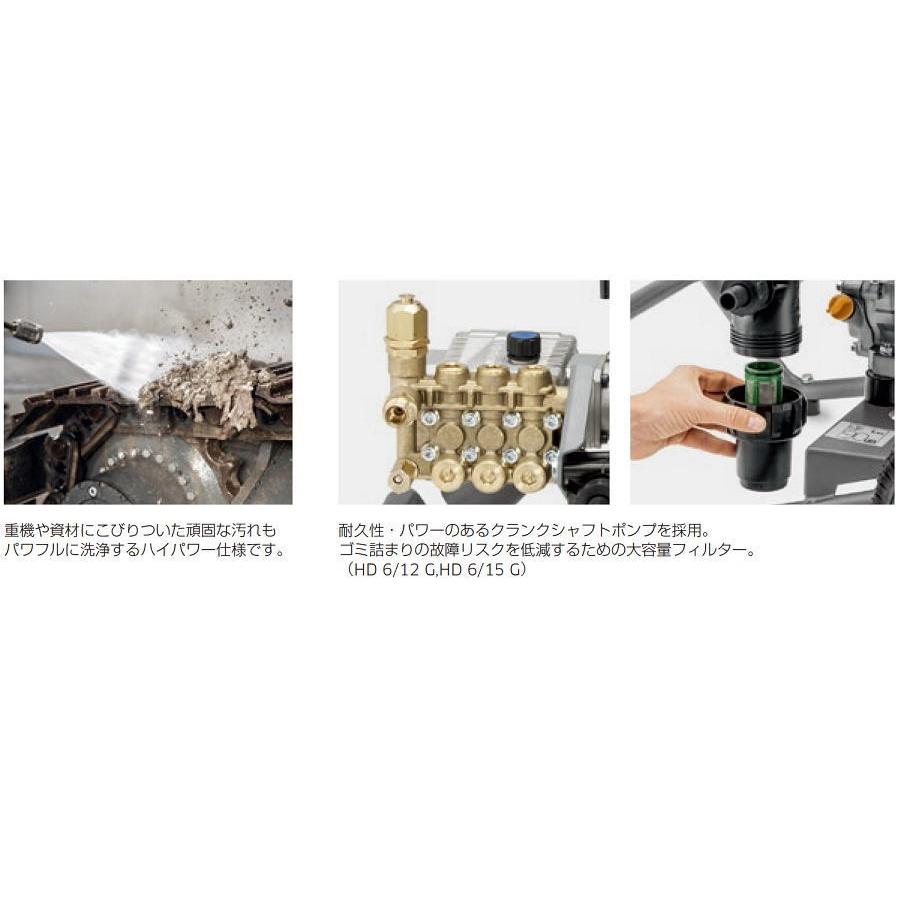 重機や資材にこびりついた頑固な汚れもパワフルに洗浄するハイパワー仕様です。

耐久性・パワーのあるクランクシャフトポンプを採用。
ゴミ詰まりの故障リスクを低減するための大容量フィルター。
（HD 6/12 G,HD 6/15 G）