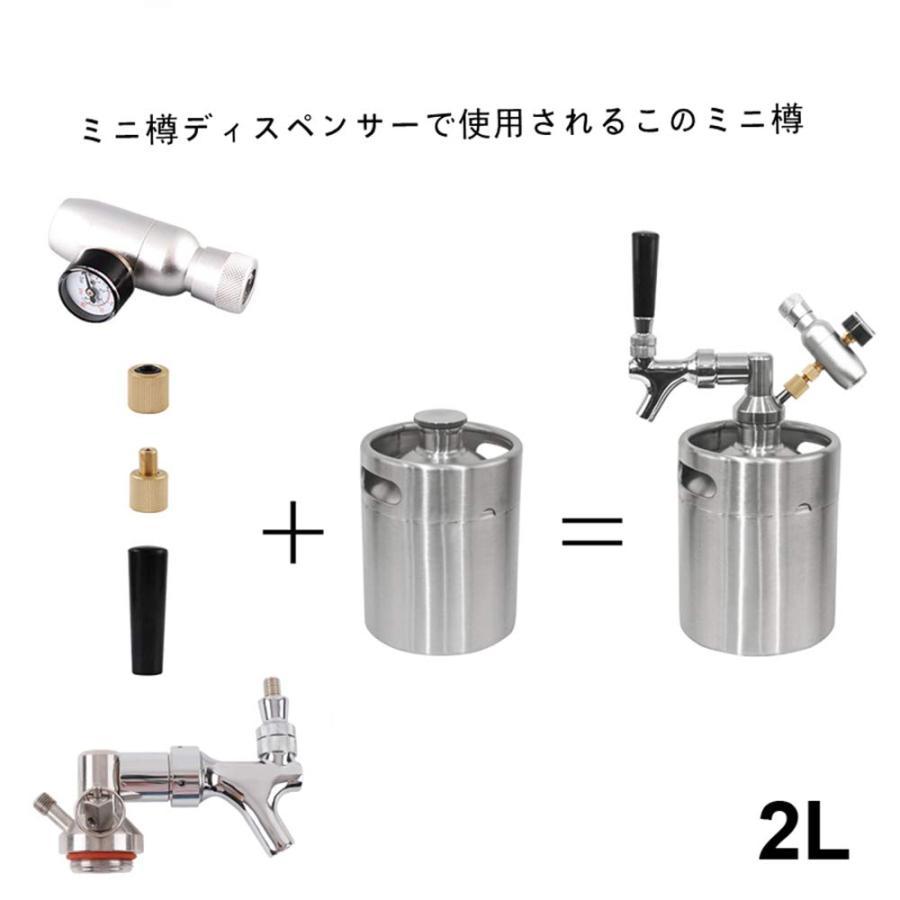 ミニ樽ディスペンサーで使用されるこのミニ樽

2L