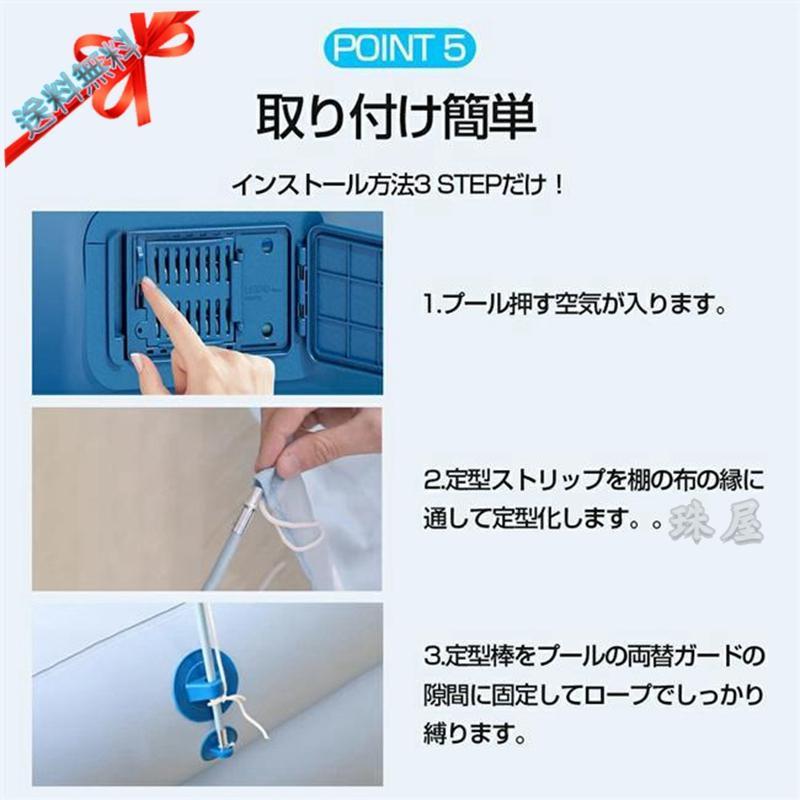 送料無料

POINT 5

取り付け簡単

インストール方法3 STEPだけ！

1.プール押す空気が入ります。

2.定型ストリップを棚の布の縁に通して定型化します。。

珠屋

3.定型棒をプールの両替ガードの隙間に固定してロープでしっかり縛ります。