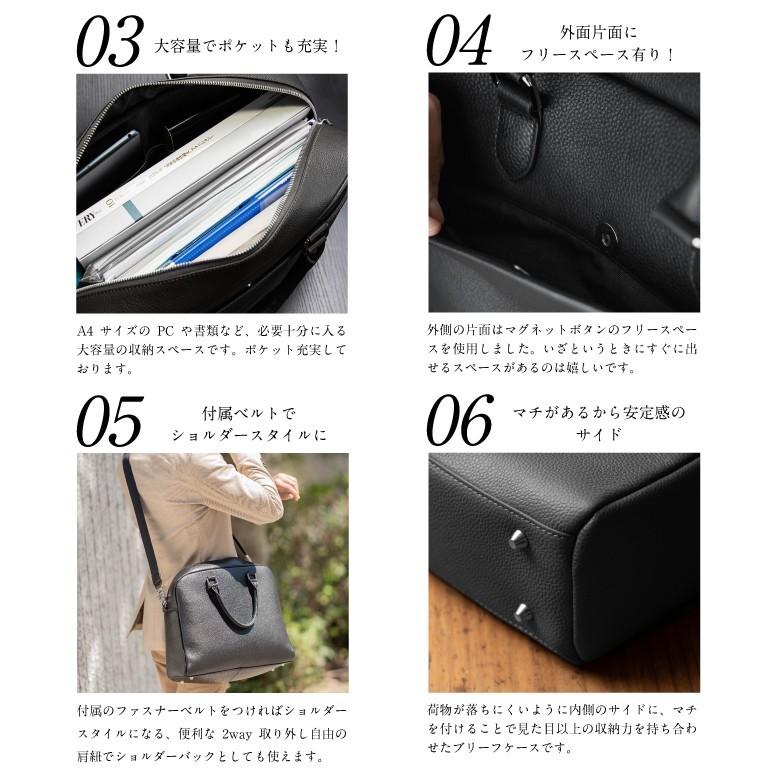 03 大容量でポケットも充実！

ERY

A4 サイズの PC や書類など、必要十分に入る大容量の収納スペースです。ポケット充実しております。

04 外面片面に フリースペース有り！

外側の片面はマグネットボタンのフリースペースを使用しました。いざというときにすぐに出せるスペースがあるのは嬉しいです。

05 付属ベルトで ショルダースタイルに

付属のファスナーベルトをつければショルダースタイルになる、便利な 2way 取り外し自由の肩紐でショルダーバックとしても使えます。

06 マチがあるから安定感の サイド

荷物が落ちにくいように内側のサイドに、マチを付けることで見た目以上の収納力を持ち合わせたブリーフケースです。