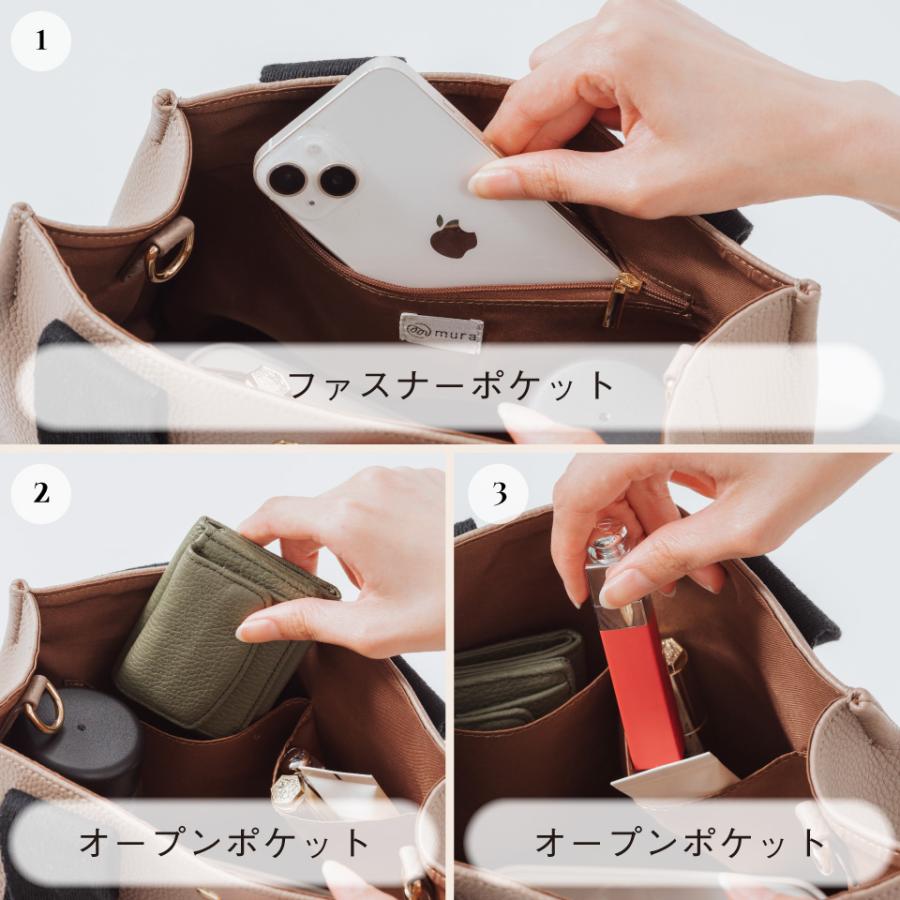 1

mura

ファスナーポケット

2

オープンポケット

3

オープンポケット