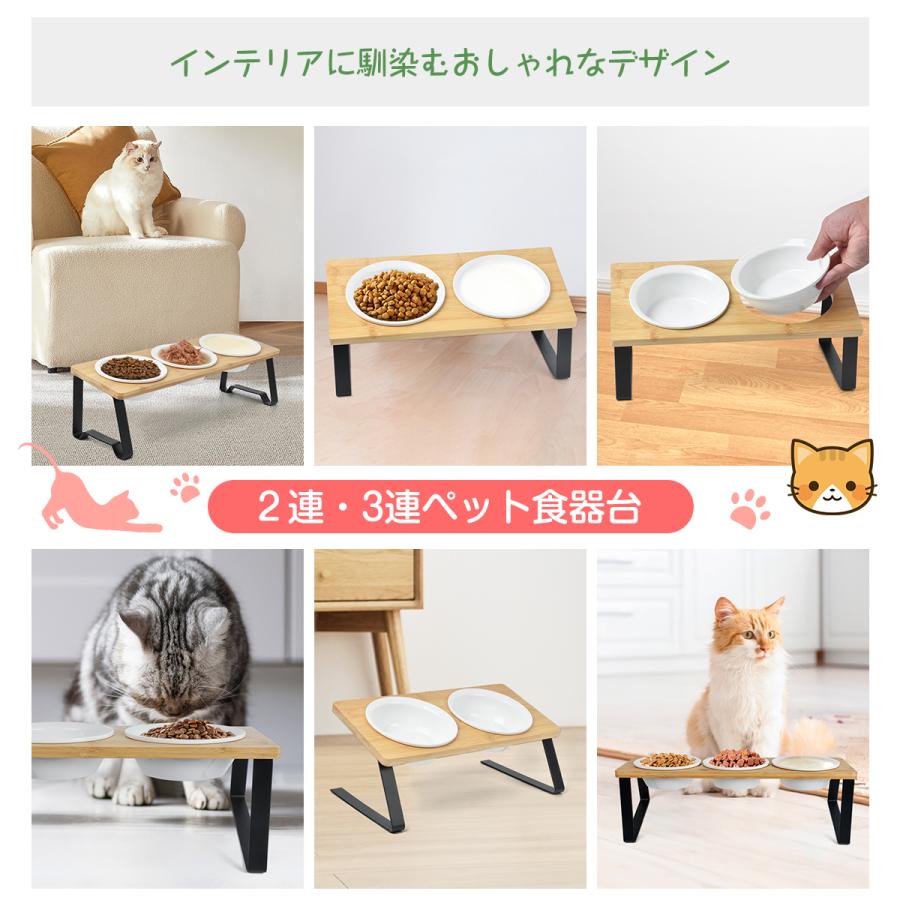 インテリアに馴染むおしゃれなデザイン

2連・3連ペット食器台