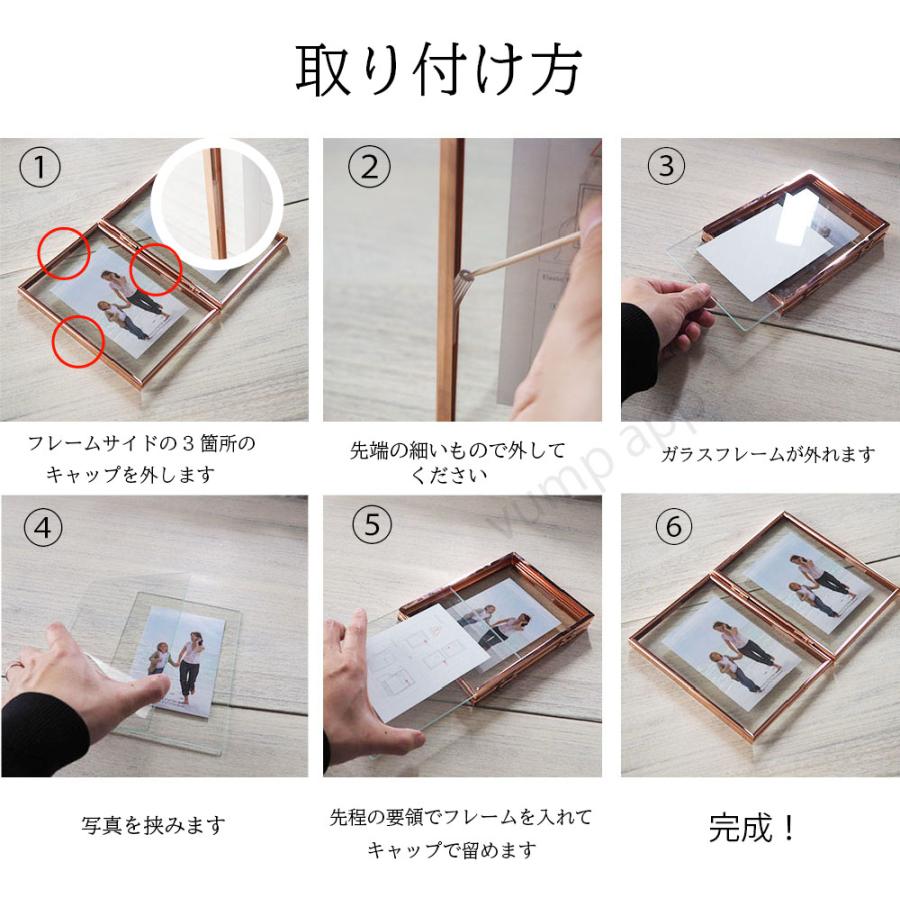 取り付け方

①

フレームサイドの３箇所のキャップを外します

②

先端の細いもので外してください

③

ガラスフレームが外れます

④

写真を挟みます

⑤

先程の要領でフレームを入れてキャップで留めます

⑥

完成！

yump app