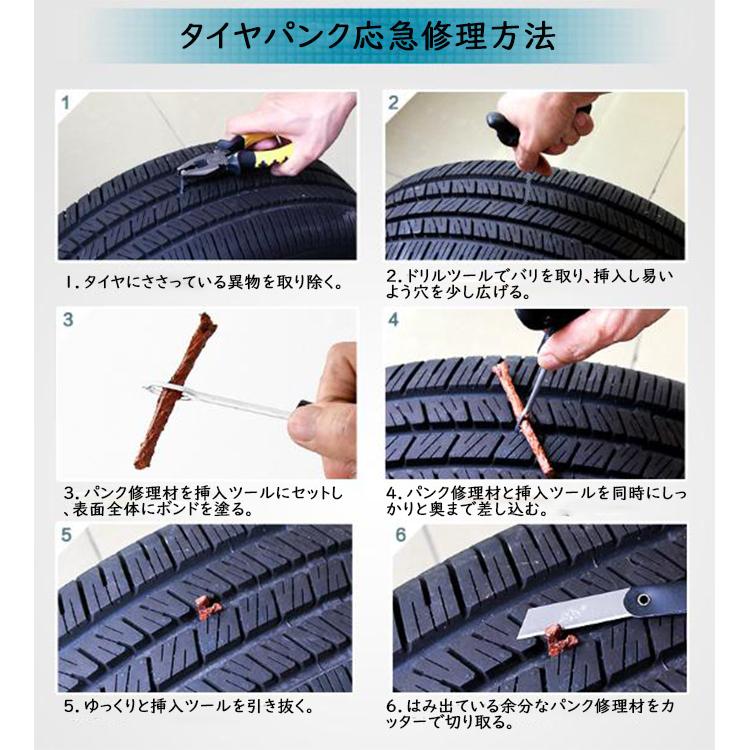 タイヤパンク応急修理方法

1

1. タイヤにささっている異物を取り除く。

2

2. ドリルツールでバリを取り、挿入し易いよう穴を少し広げる。

3

3. パンク修理材を挿入ツールにセットし、表面全体にボンドを塗る。

4

4. パンク修理材と挿入ツールを同時にしっかりと奥まで差し込む。

5

5. ゆっくりと挿入ツールを引き抜く。

6

6. はみ出ている余分なパンク修理材をカッターで切り取る。