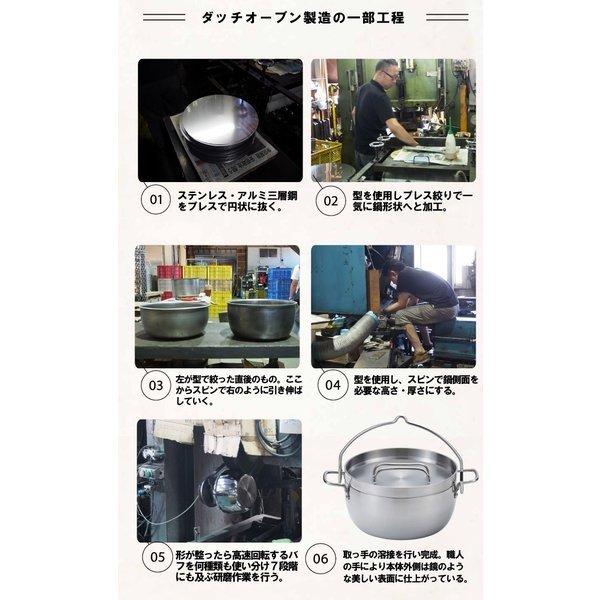 ダッチオーブン製造の一部工程

01 ステンレス・アルミ三層鋼をプレスで円状に抜く。

02 型を使用しプレス絞りで一気に鍋形状へと加工。

03 左が型で絞った直後のもの。ここからスピンで右のように引き伸ばしていく。

04 型を使用し、スピンで鍋側面を必要な高さ・厚さにする。

05 形が整ったら高速回転するバフを何種類も使い分け7段階にも及ぶ研磨作業を行う。

06 取っ手の溶接を行い完成。職人の手により本体外側は鏡のような美しい表面に仕上がっている。