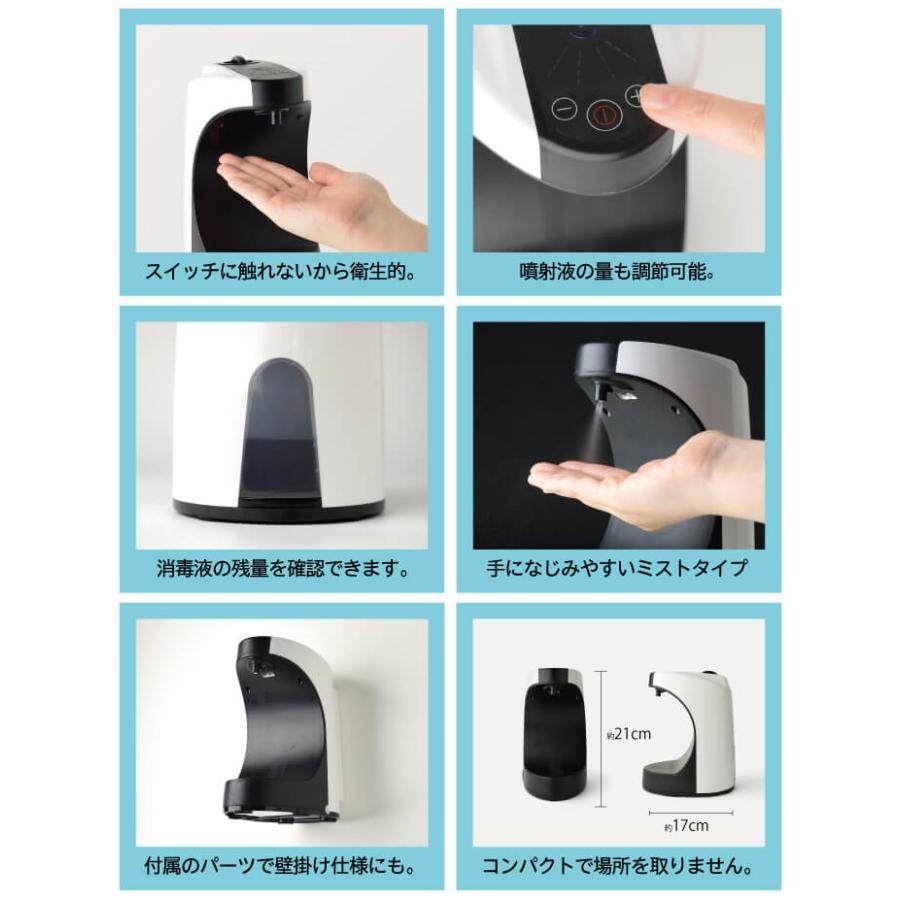 スイッチに触れないから衛生的。

噴射液の量も調節可能。

消毒液の残量を確認できます。

手になじみやすいミストタイプ

付属のパーツで壁掛け仕様にも。

約21cm

約17cm

コンパクトで場所を取りません。