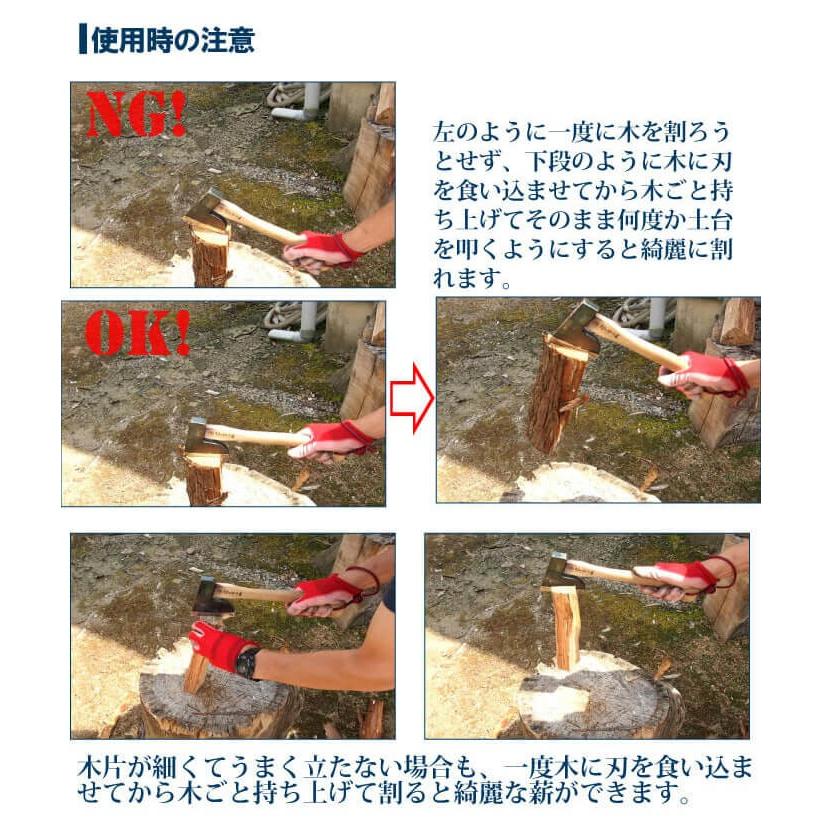 使用時の注意

NG!

左のように一度に木を割ろうとせず、下段のように木に刃を食い込ませてから木ごと持ち上げてそのまま何度か土台を叩くようにすると綺麗に割れます。

OK!

木片が細くてうまく立たない場合も、一度木に刃を食い込ませてから木ごと持ち上げて割ると綺麗な薪ができます。