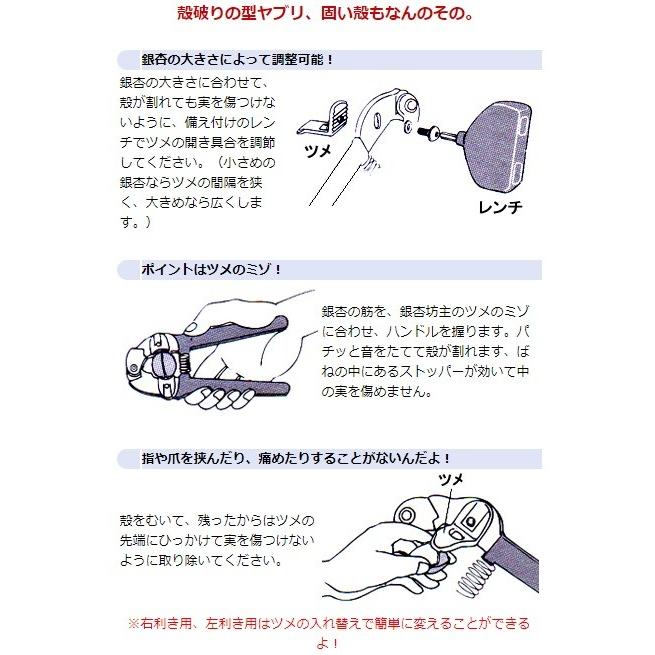 殻破りの型ヤブリ、固い殻もなんのその。

銀杏の大きさによって調整可能！

銀杏の大きさに合わせて、殻が割れても実を傷つけないように、備え付けのレンチでツメの開き具合を調節してください。（小さめの銀杏ならツメの間隔を狭く、大きめなら広くします。）

ツメ

レンチ

ポイントはツメのミゾ！

銀杏の筋を、銀杏坊主のツメのミゾに合わせ、ハンドルを握ります。パチッと音をたてて殻が割れます、ばねの中にあるストッパーが効いて中の実を傷めません。

指や爪を挟んだり、痛めたりすることがないんだよ！

ツメ

殻をむいて、残ったからはツメの先端にひっかけて実を傷つけないように取り除いてください。

※右利き用、左利き用はツメの入れ替えで簡単に変えることができるよ！