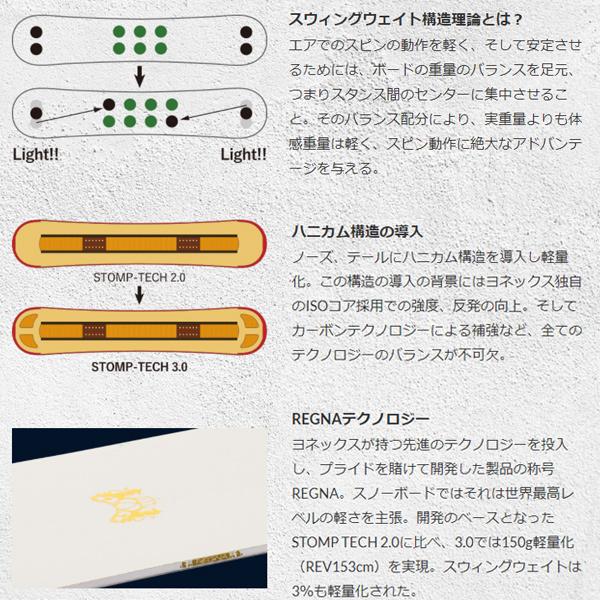 Light!!

Light!!

スウィングウェイト構造理論とは？

エアでのスピンの動作を軽く、そして安定させるためには、ボードの重量のバランスを足元、つまりスタンス間のセンターに集中させること。そのバランス配分により、実重量よりも体感重量は軽く、スピン動作に絶大なアドバンテージを与える。

STOMP-TECH 2.0

STOMP-TECH 3.0

ハニカム構造の導入

ノーズ、テールにハニカム構造を導入し軽量化。この構造の導入の背景にはヨネックス独自のISOコア採用での強度、反発の向上。そしてカーボンテクノロジーによる補強など、全てのテクノロジーのバランスが不可欠。

REGNAテクノロジー

ヨネックスが持つ先進のテクノロジーを投入し、プライドを賭けて開発した製品の称号REGNA。スノーボードではそれは世界最高レベルの軽さを主張。開発のベースとなったSTOMP TECH 2.0に比べ、3.0では150g軽量化（REV153cm）を実現。スウィングウェイトは3%も軽量化された。