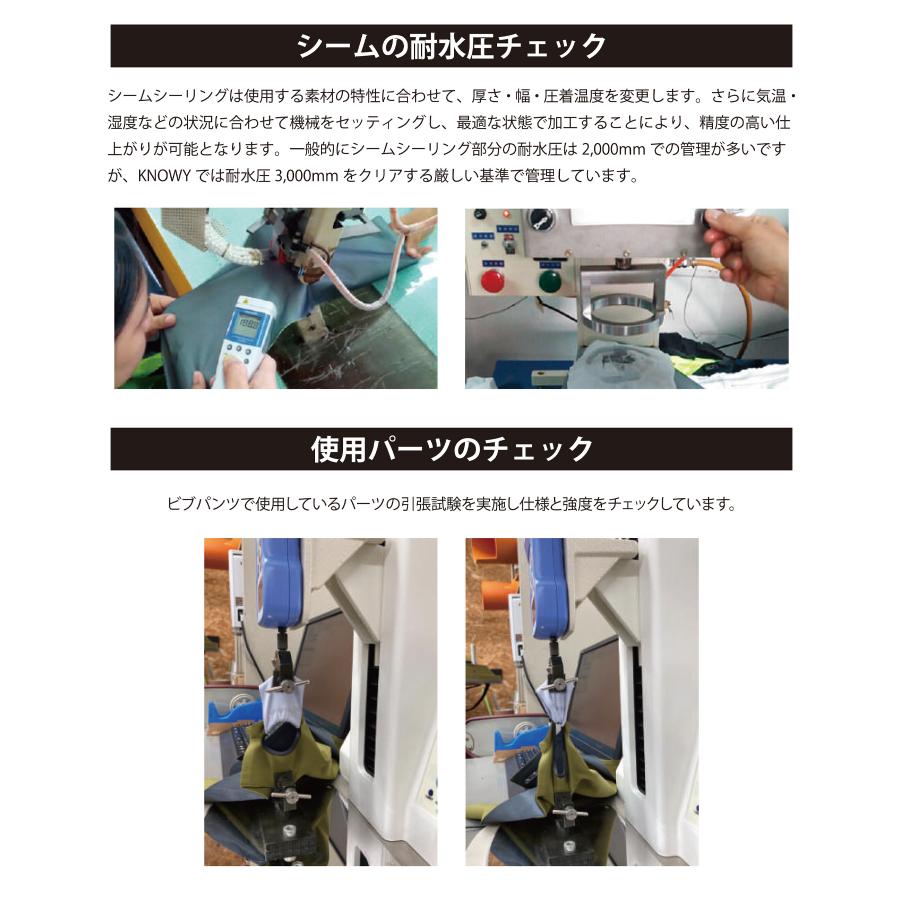 シームの耐水圧チェック

シームシーリングは使用する素材の特性に合わせて、厚さ・幅・圧着温度を変更します。さらに気温・湿度などの状況に合わせて機械をセッティングし、最適な状態で加工することにより、精度の高い仕上がりが可能となります。一般的にシームシーリング部分の耐水圧は 2,000mm での管理が多いですが、KNOWY では耐水圧 3,000mm をクリアする厳しい基準で管理しています。

使用パーツのチェック

ビブパンツで使用しているパーツの引張試験を実施し仕様と強度をチェックしています。