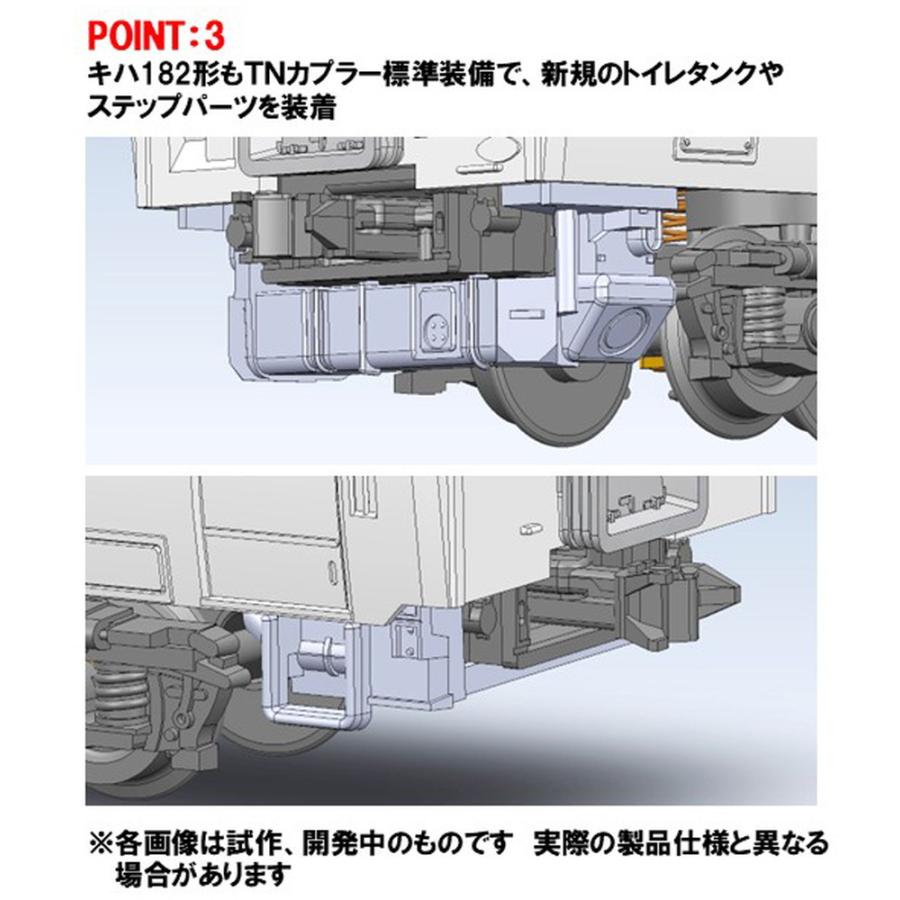 POINT：3
キハ182形もTNカプラー標準装備で、新規のトイレタンクやステップパーツを装着

※各画像は試作、開発中のものです　実際の製品仕様と異なる場合があります