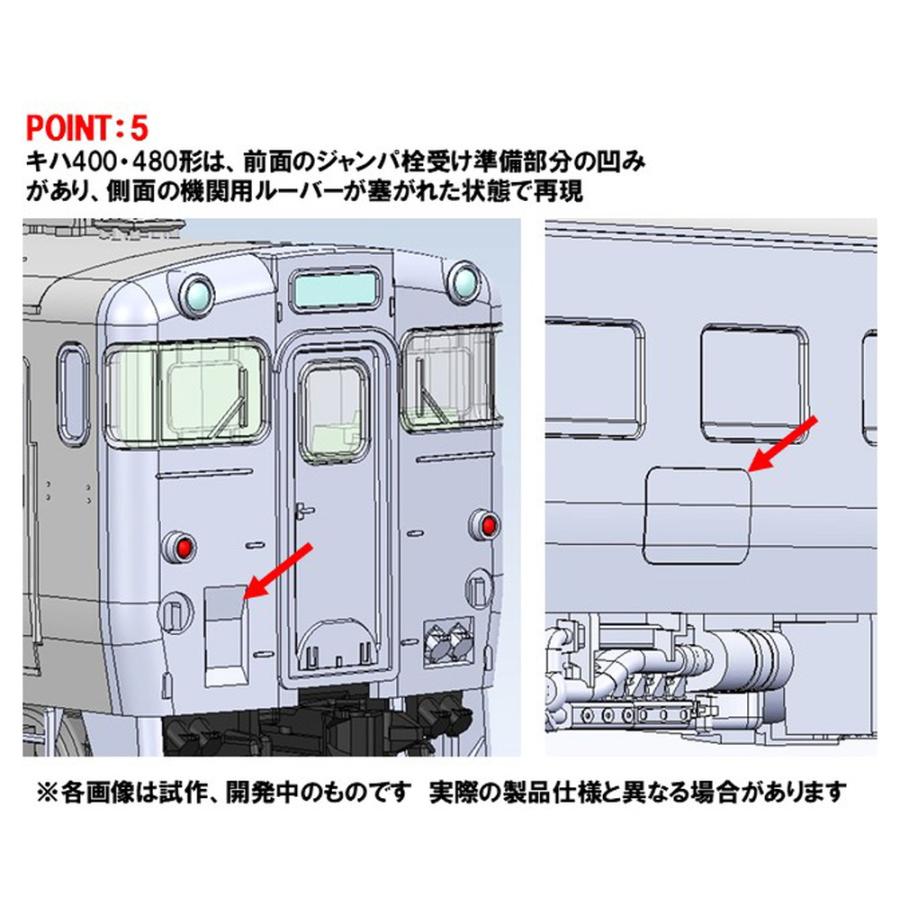 POINT：5
キハ400・480形は、前面のジャンパ栓受け準備部分の凹みがあり、側面の機関用ルーバーが塞がれた状態で再現

※各画像は試作、開発中のものです　実際の製品仕様と異なる場合があります