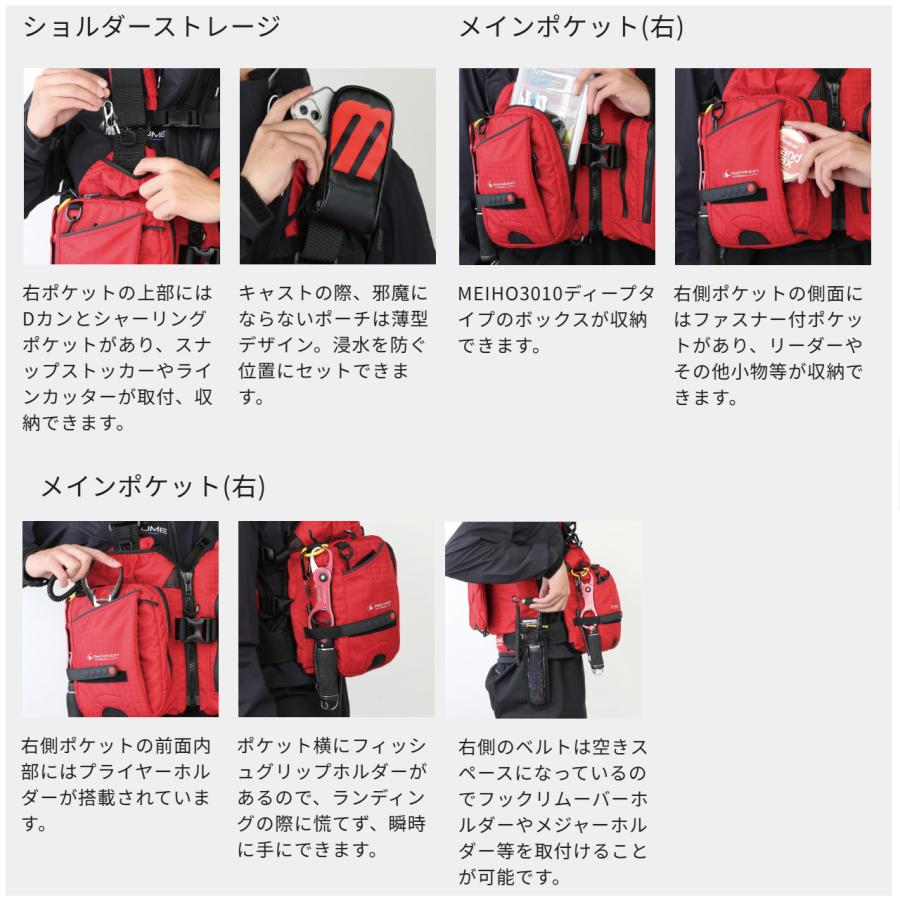 ショルダーストレージ

右ポケットの上部にはDカンとシャーリングポケットがあり、スナップストッカーやラインカッターが取付、収納できます。

キャストの際、邪魔にならないポーチは薄型デザイン。浸水を防ぐ位置にセットできます。

メインポケット(右)

MEIHO3010ディープタイプのボックスが収納できます。

右側ポケットの側面にはファスナー付ポケットがあり、リーダーやその他小物等が収納できます。

メインポケット(右)

右側ポケットの前面内部にはプライヤーホルダーが搭載されています。

ポケット横にフィッシュグリップホルダーがあるので、ランディングの際に慌てず、瞬時に手にできます。

右側のベルトは空きスペースになっているのでフックリムーバーホルダーやメジャーホルダー等を取付けることが可能です。