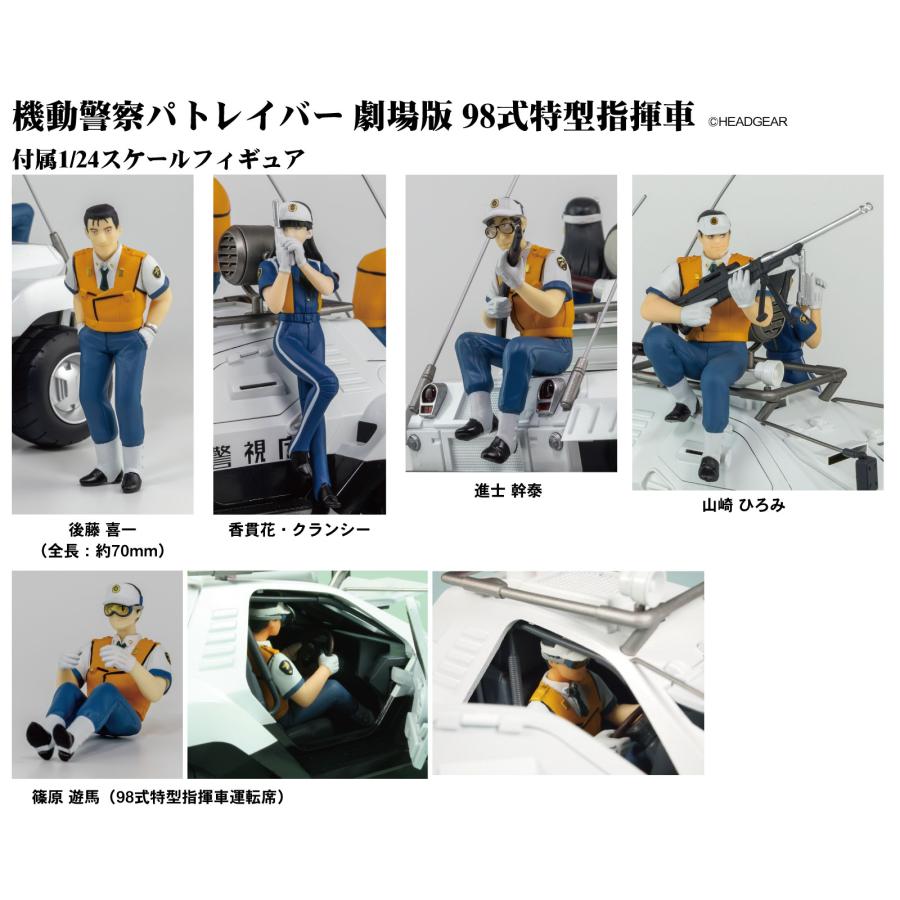 機動警察パトレイバー 劇場版 98式特型指揮車 ©HEADGEAR
付属1/24スケールフィギュア

警視庁

後藤 喜一
（全長：約70mm）

香貫花・クランシー

進士 幹泰

山崎 ひろみ

篠原 遊馬（98式特型指揮車運転席）