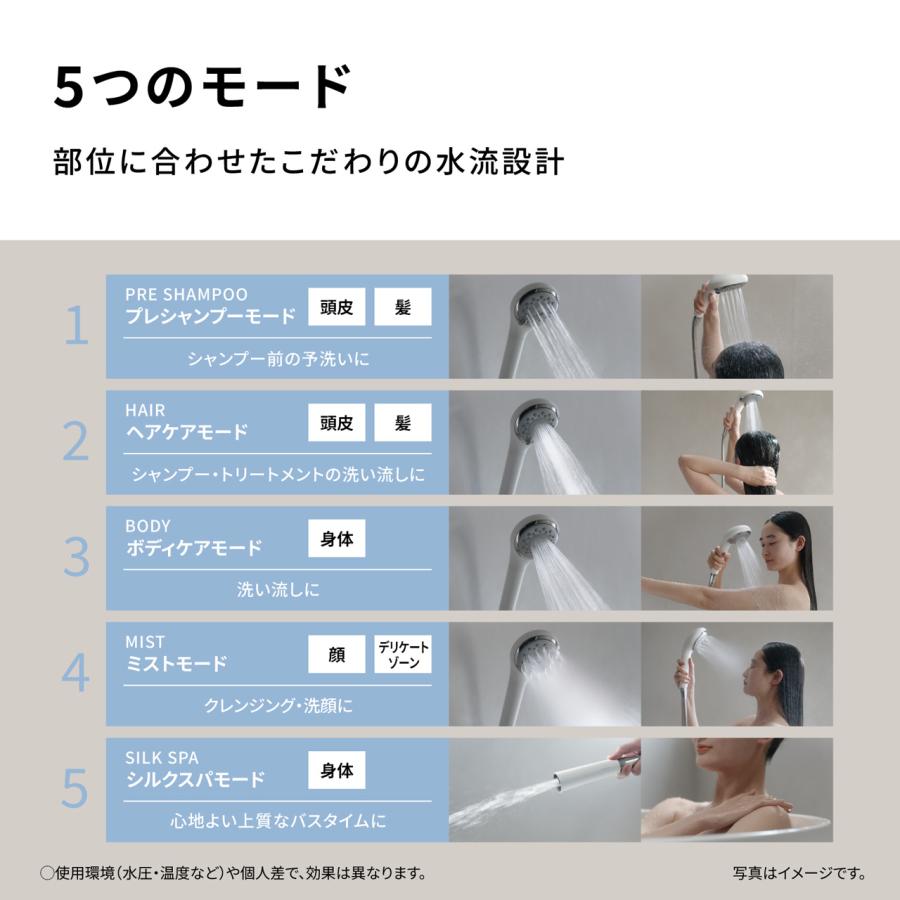 5つのモード

部位に合わせたこだわりの水流設計

1
PRE SHAMPOO
プレシャンプーモード
頭皮 髪
シャンプー前の予洗いに

2
HAIR
ヘアケアモード
頭皮 髪
シャンプー・トリートメントの洗い流しに

3
BODY
ボディケアモード
身体
洗い流しに

4
MIST
ミストモード
顔 デリケートゾーン
クレンジング・洗顔に

5
SILK SPA
シルクスパモード
身体
心地よい上質なバスタイムに

○使用環境（水圧・温度など）や個人差で、効果は異なります。

写真はイメージです。