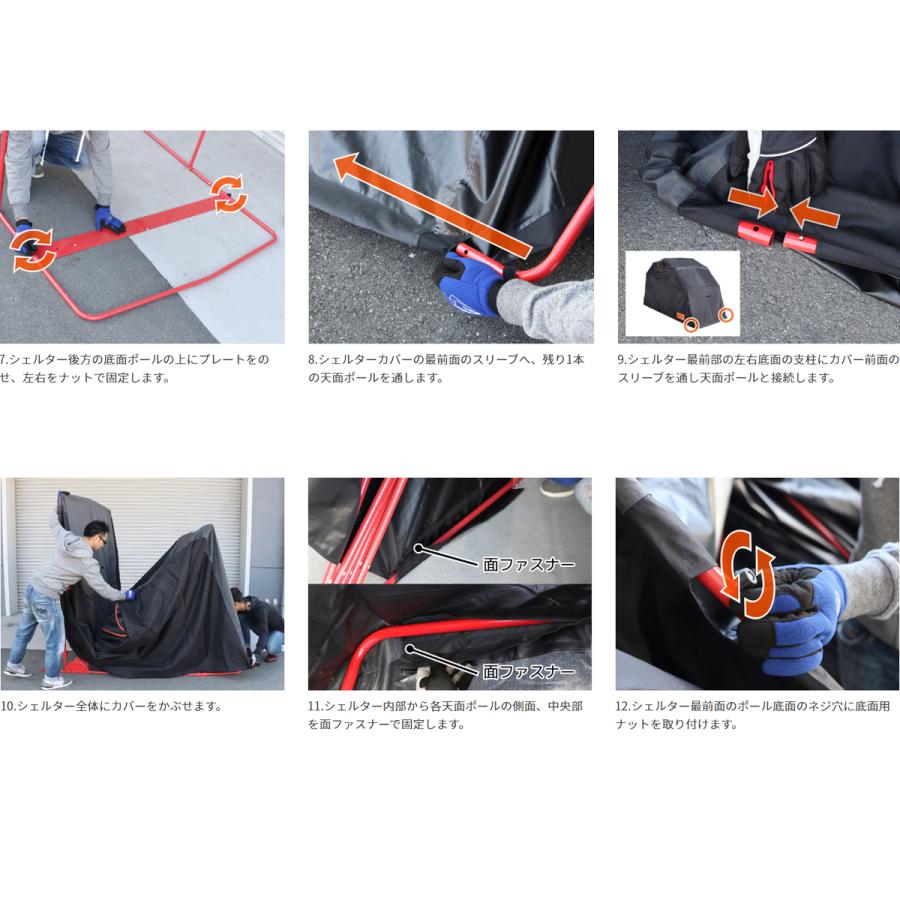 7.シェルター後方の底面ポールの上にプレートをのせ、左右をナットで固定します。

8.シェルターカバーの最前面のスリーブへ、残り1本の天面ポールを通します。

9.シェルター最前部の左右底面の支柱にカバー前面のスリーブを通し天面ポールと接続します。

面ファスナー

面ファスナー

10.シェルター全体にカバーをかぶせます。

11.シェルター内部から各天面ポールの側面、中央部を面ファスナーで固定します。

12.シェルター最前面のポール底面のネジ穴に底面用ナットを取り付けます。