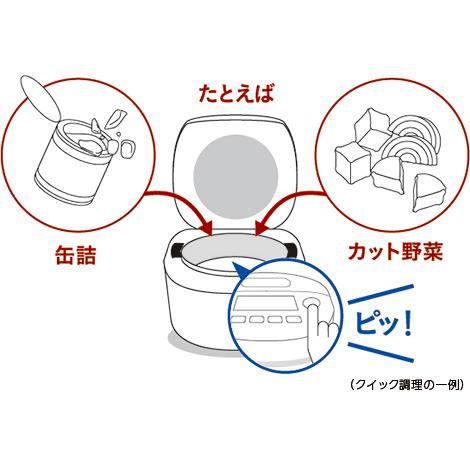 たとえば

缶詰

カット野菜

ピッ！

（クイック調理の一例）