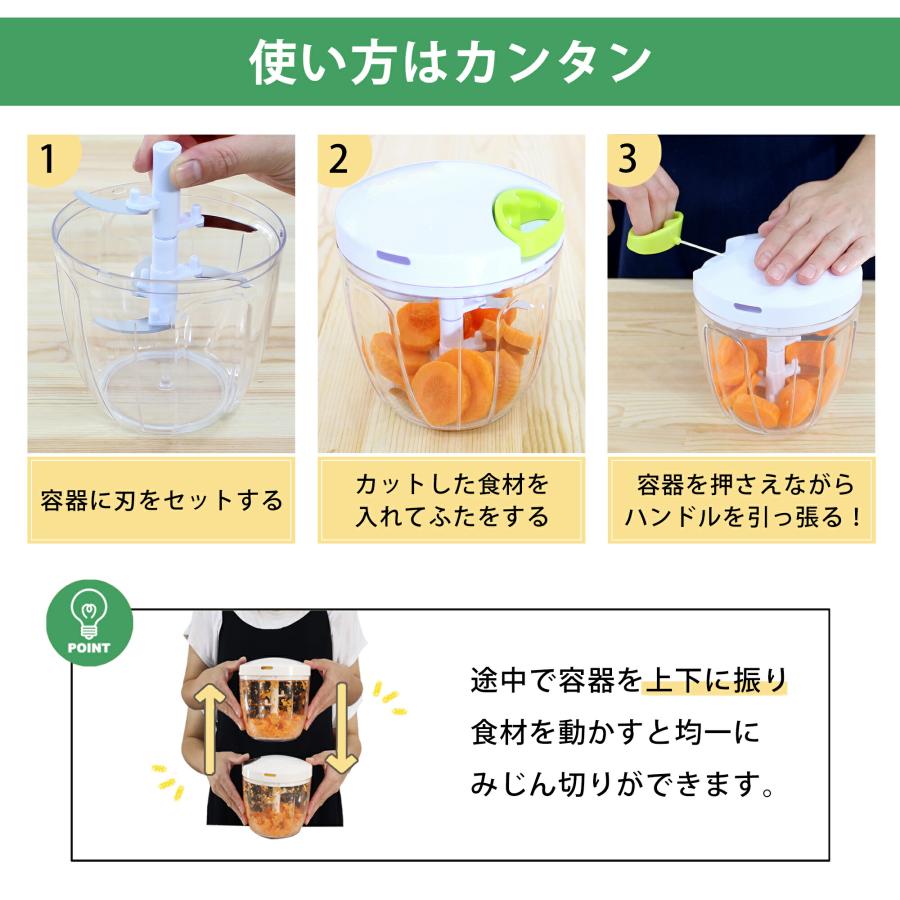 使い方はカンタン

1

容器に刃をセットする

2

カットした食材を入れてふたをする

3

容器を押さえながらハンドルを引っ張る！

POINT

途中で容器を上下に振り食材を動かすと均一にみじん切りができます。