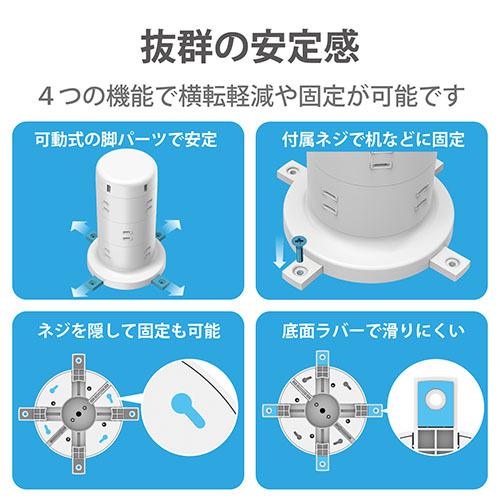 抜群の安定感

４つの機能で横転軽減や固定が可能です

可動式の脚パーツで安定

付属ネジで机などに固定

ネジを隠して固定も可能

底面ラバーで滑りにくい