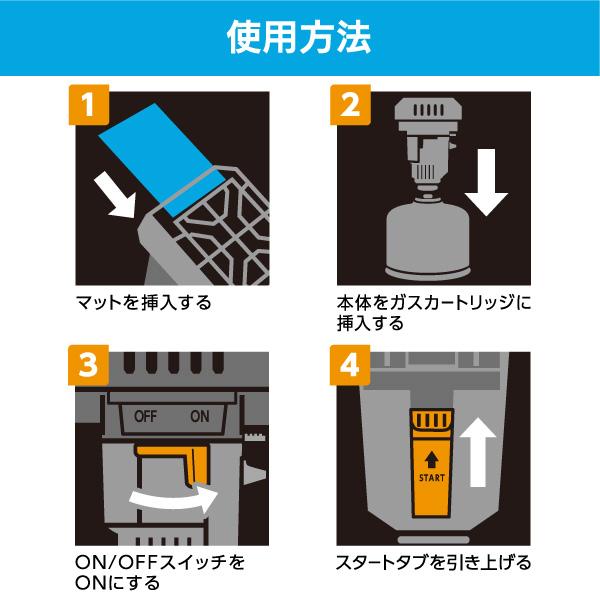 使用方法

1

マットを挿入する

2

本体をガスカートリッジに挿入する

3

OFF ON

ON/OFFスイッチをONにする

4

START

スタートタブを引き上げる