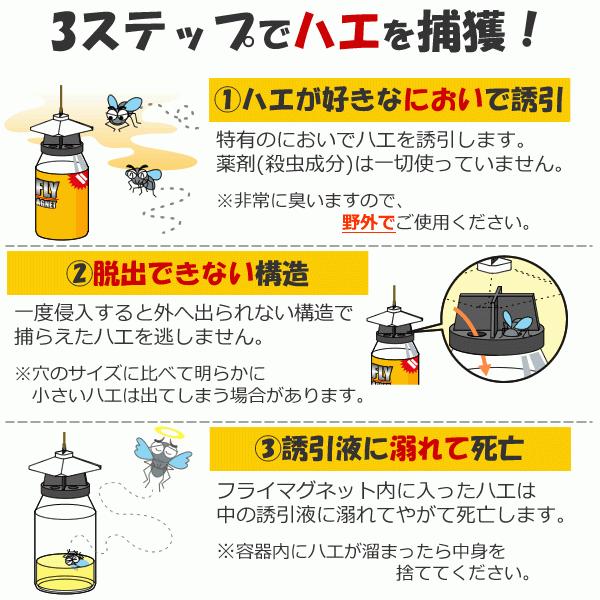 3ステップでハエを捕獲！

①ハエが好きなにおいで誘引

特有のにおいでハエを誘引します。
薬剤(殺虫成分)は一切使っていません。

※非常に臭いますので、
野外でご使用ください。

FLY MAGNET

②脱出できない構造

一度侵入すると外へ出られない構造で
捕らえたハエを逃しません。

※穴のサイズに比べて明らかに
小さいハエは出てしまう場合があります。

FLY

③誘引液に溺れて死亡

フライマグネット内に入ったハエは
中の誘引液に溺れてやがて死亡します。

※容器内にハエが溜まったら中身を
捨ててください。