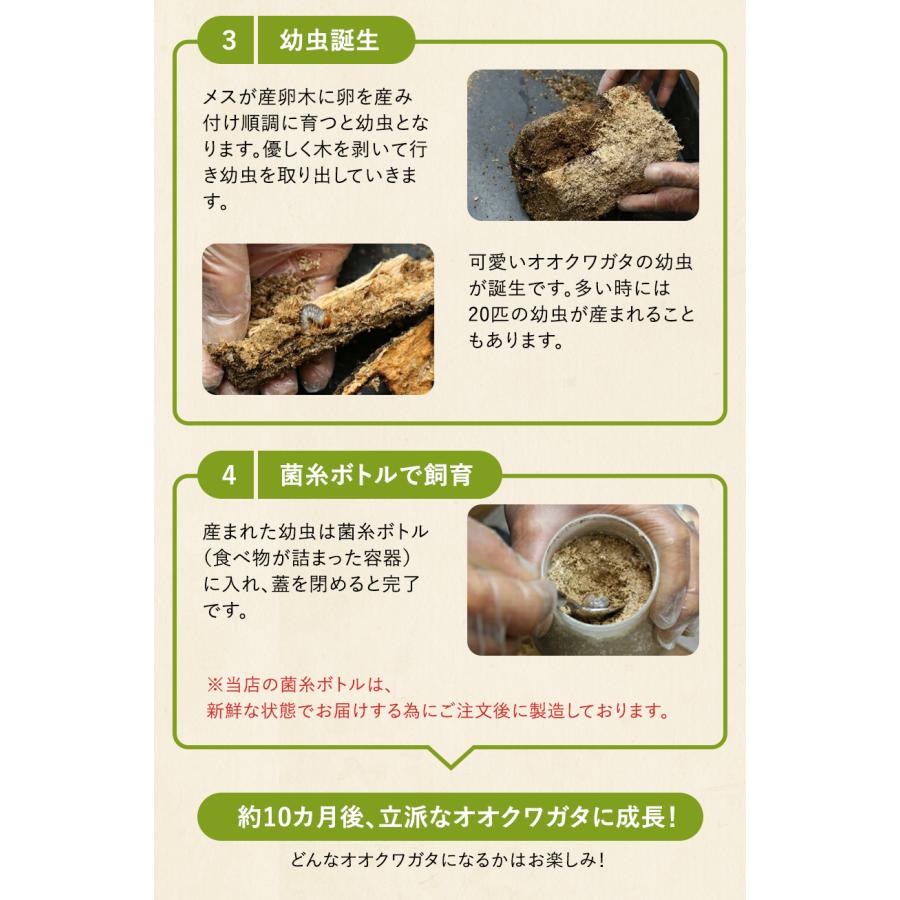 3 幼虫誕生

メスが産卵木に卵を産み付け順調に育つと幼虫となります。優しく木を剥いて行き幼虫を取り出していきます。

可愛いオオクワガタの幼虫が誕生です。多い時には20匹の幼虫が産まれることもあります。

4 菌糸ボトルで飼育

産まれた幼虫は菌糸ボトル（食べ物が詰まった容器）に入れ、蓋を閉めると完了です。

※当店の菌糸ボトルは、新鮮な状態でお届けする為にご注文後に製造しております。

約10カ月後、立派なオオクワガタに成長！

どんなオオクワガタになるかはお楽しみ！