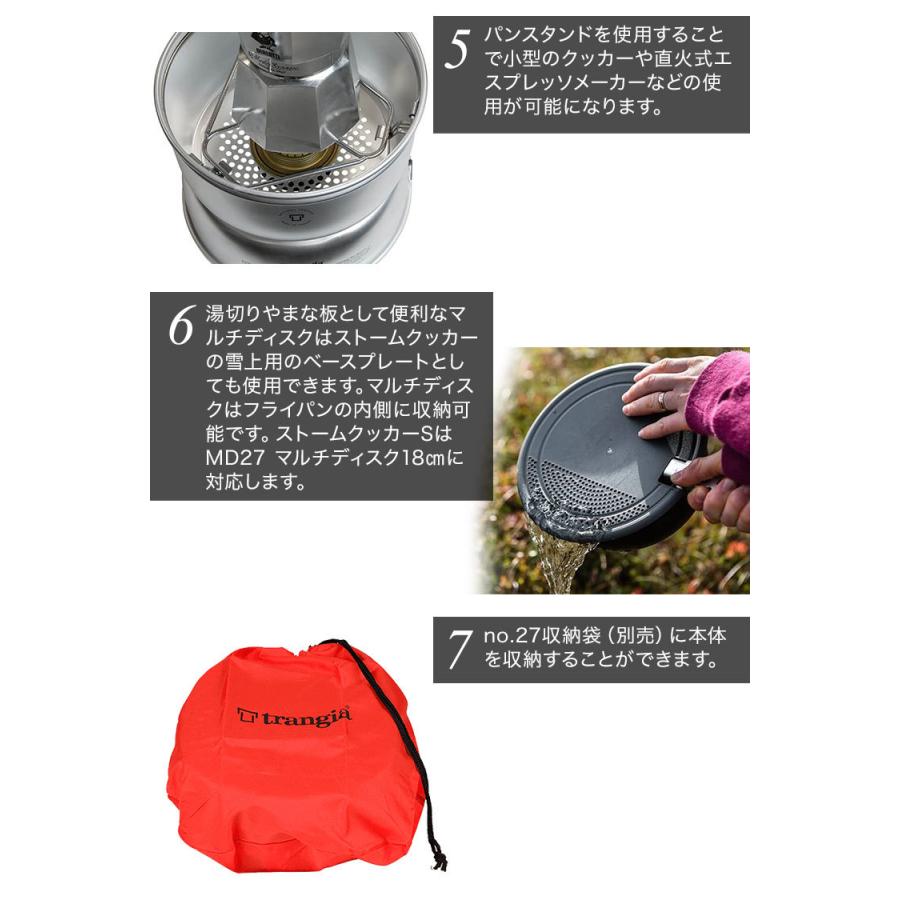 5 パンスタンドを使用することで小型のクッカーや直火式エスプレッソメーカーなどの使用が可能になります。

6 湯切りやまな板として便利なマルチディスクはストームクッカーの雪上用のベースプレートとしても使用できます。マルチディスクはフライパンの内側に収納可能です。ストームクッカーSはMD27 マルチディスク18㎝に対応します。

7 no.27収納袋（別売）に本体を収納することができます。

trangia