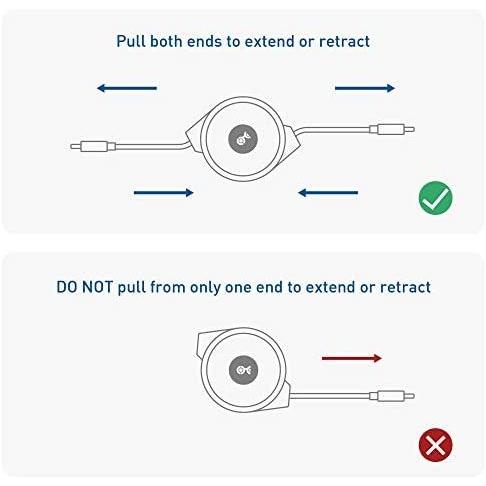 Pull both ends to extend or retract

DO NOT pull from only one end to extend or retract