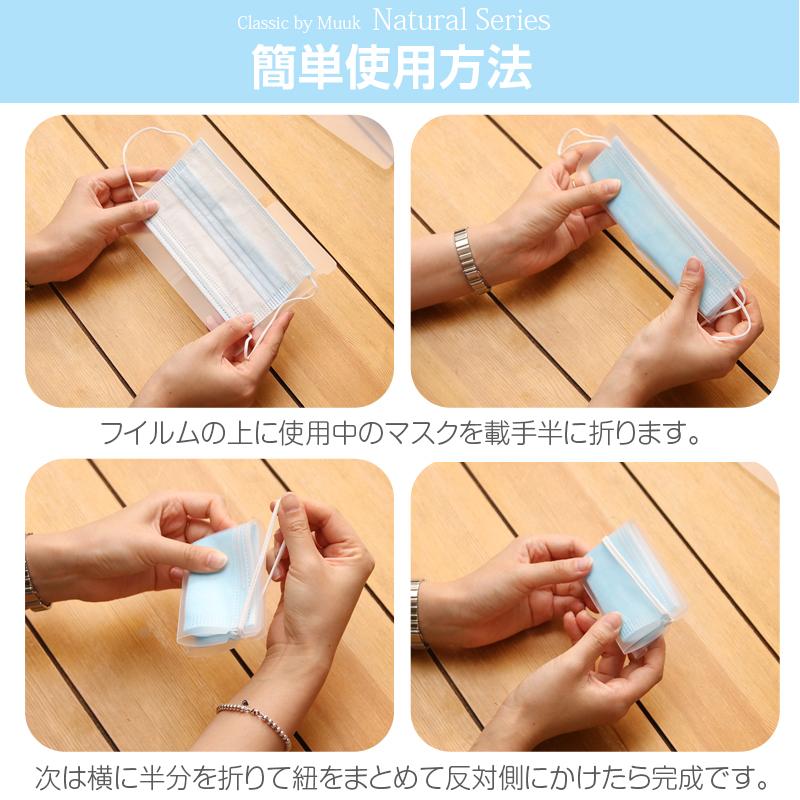 Classic by Muuk Natural Series
簡単使用方法

フイルムの上に使用中のマスクを載手半に折ります。

次は横に半分を折りて紐をまとめて反対側にかけたら完成です。