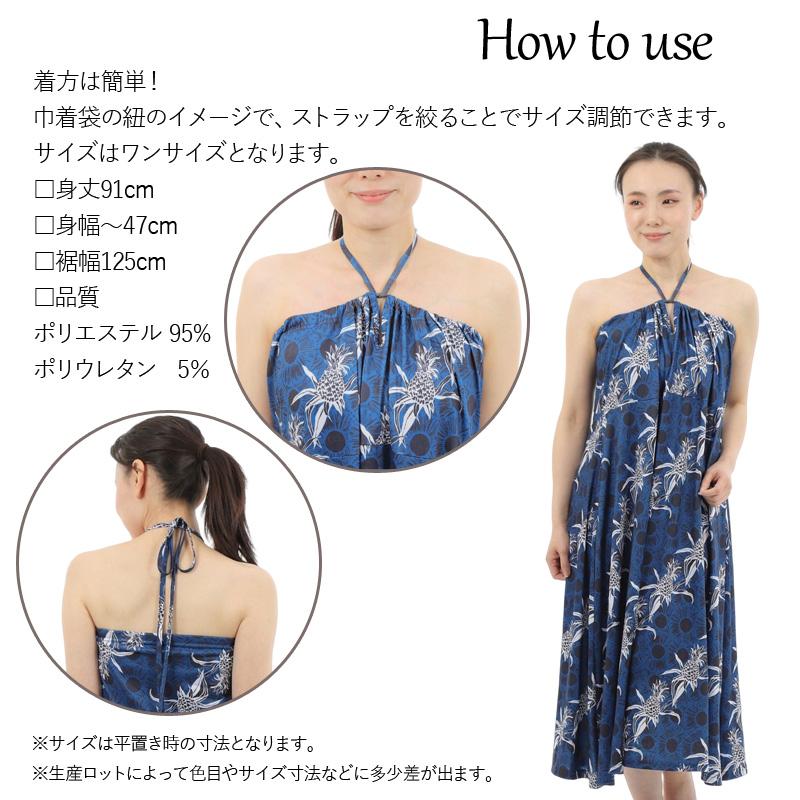 How to use

着方は簡単！
巾着袋の紐のイメージで、ストラップを絞ることでサイズ調節できます。
サイズはワンサイズとなります。
□身丈91cm
□身幅～47cm
□裾幅125cm
□品質
ポリエステル 95%
ポリウレタン　5%

※サイズは平置き時の寸法となります。
※生産ロットによって色目やサイズ寸法などに多少差が出ます。