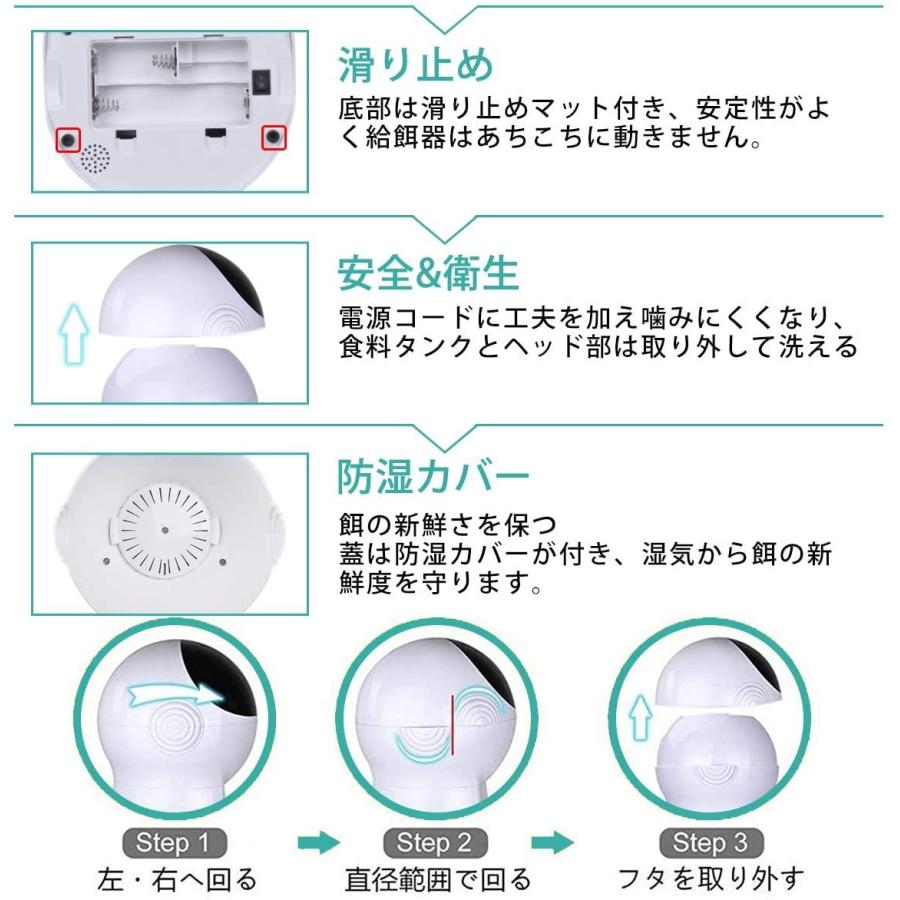 滑り止め
底部は滑り止めマット付き、安定性がよく給餌器はあちこちに動きません。

安全&衛生
電源コードに工夫を加え噛みにくくなり、食料タンクとヘッド部は取り外して洗える

防湿カバー
餌の新鮮さを保つ
蓋は防湿カバーが付き、湿気から餌の新鮮度を守ります。

Step 1
左・右へ回る

Step 2
直径範囲で回る

Step 3
フタを取り外す