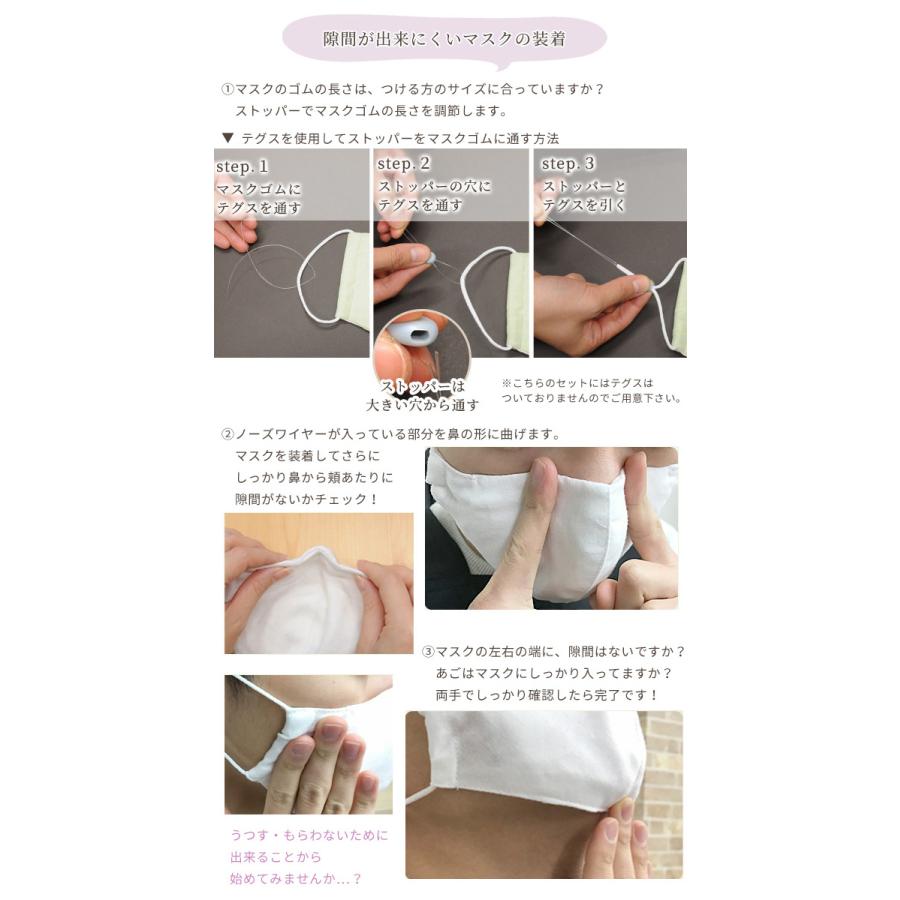 隙間が出来にくいマスクの装着

①マスクのゴムの長さは、つける方のサイズに合っていますか？
ストッパーでマスクゴムの長さを調節します。

▼ テグスを使用してストッパーをマスクゴムに通す方法

step. 1
マスクゴムに
テグスを通す

step. 2
ストッパーの穴に
テグスを通す

step. 3
ストッパーと
テグスを引く

ストッパーは
大きい穴から通す

※こちらのセットにはテグスは
ついておりませんのでご用意下さい。

②ノーズワイヤーが入っている部分を鼻の形に曲げます。
マスクを装着してさらに
しっかり鼻から頬あたりに
隙間がないかチェック！

③マスクの左右の端に、隙間はないですか？
あごはマスクにしっかり入ってますか？
両手でしっかり確認したら完了です！

うつす・もらわないために
出来ることから
始めてみませんか…？