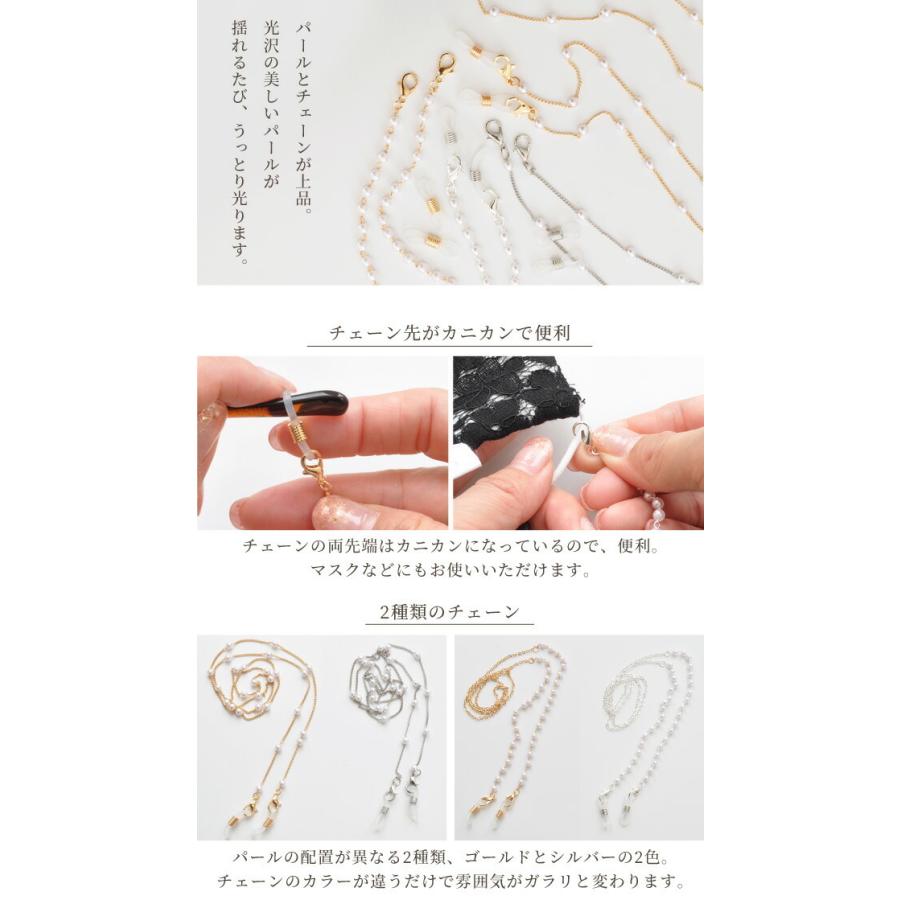 パールとチェーンが上品。
光沢の美しいパールが
揺れるたび、うっとり光ります。

チェーン先がカニカンで便利

チェーンの両先端はカニカンになっているので、便利。
マスクなどにもお使いいただけます。

2種類のチェーン

パールの配置が異なる2種類、ゴールドとシルバーの2色。
チェーンのカラーが違うだけで雰囲気がガラリと変わります。